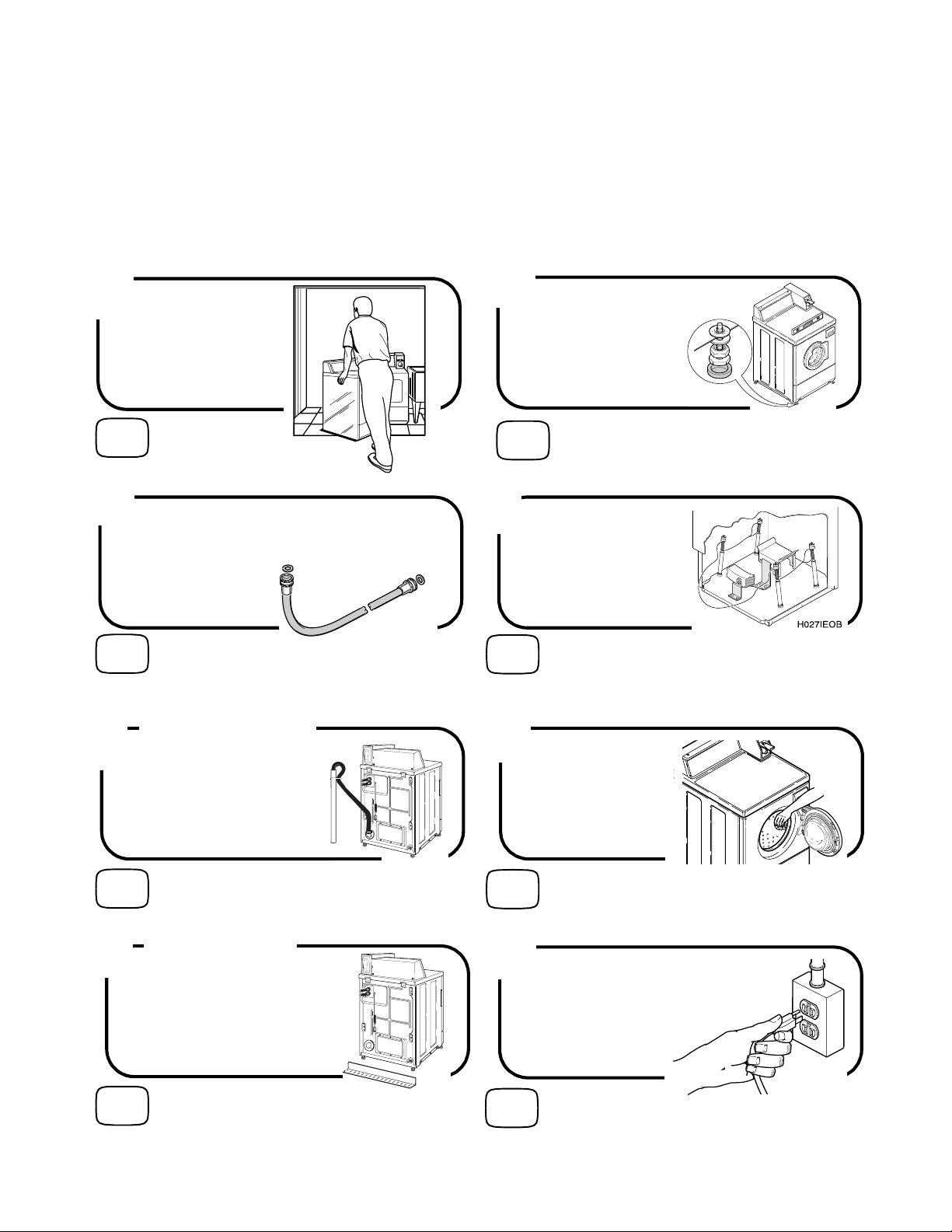 H027IEOB