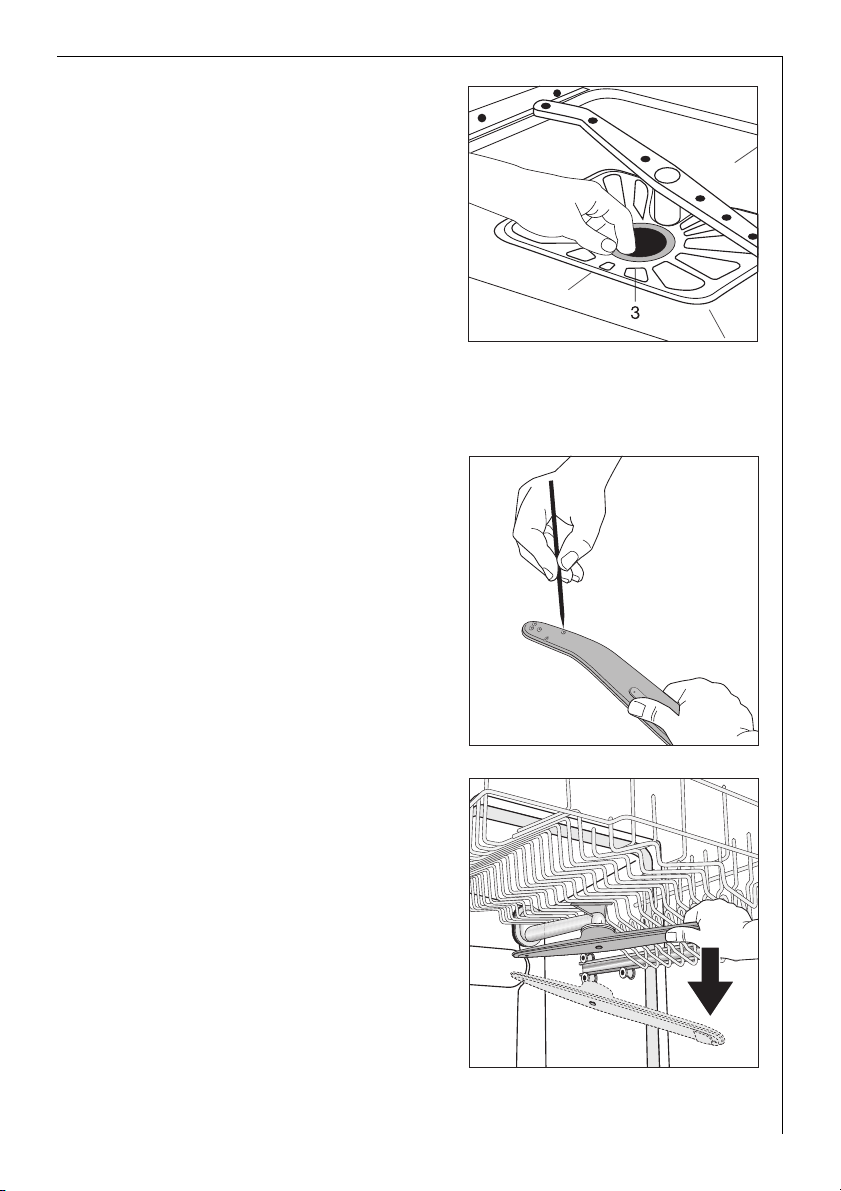 3