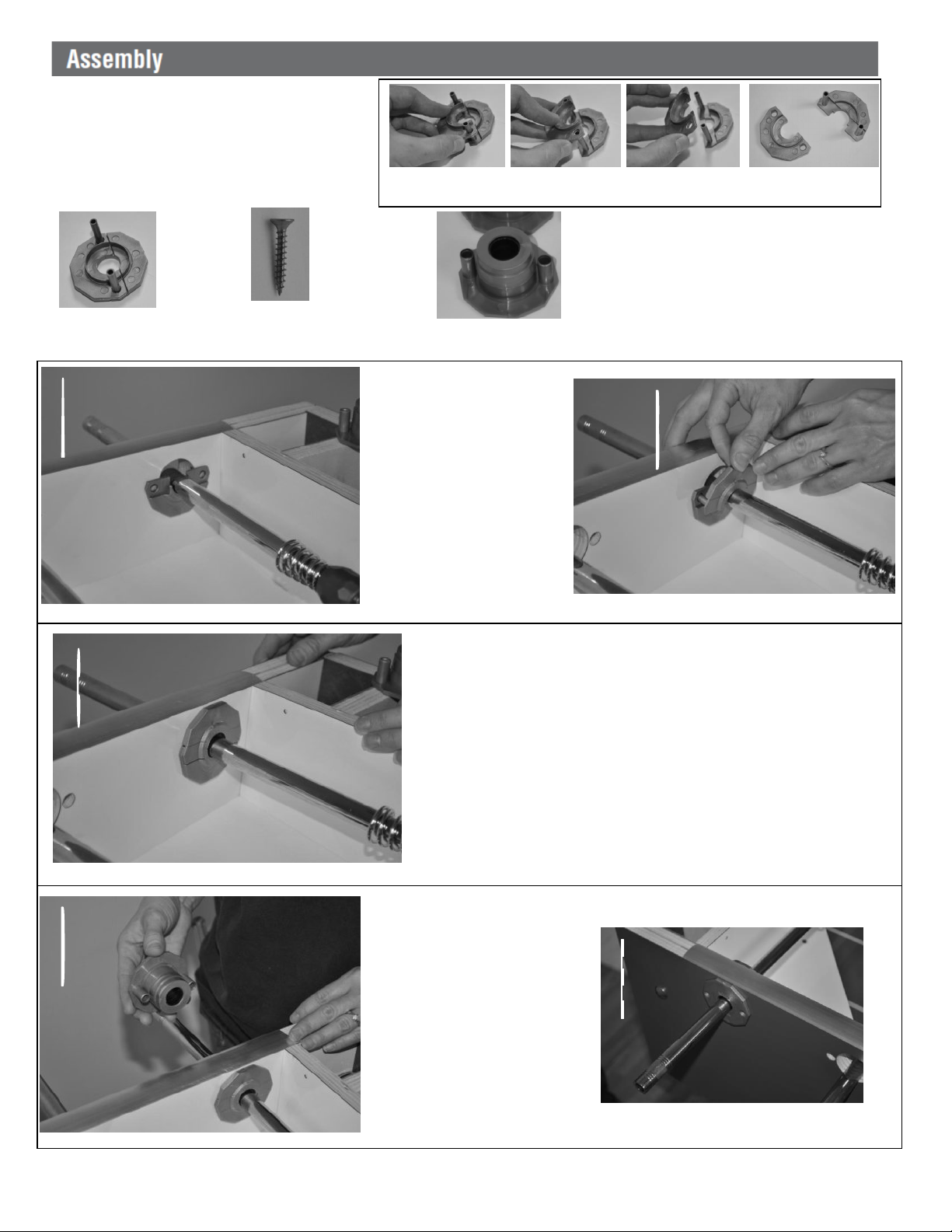 Assembly