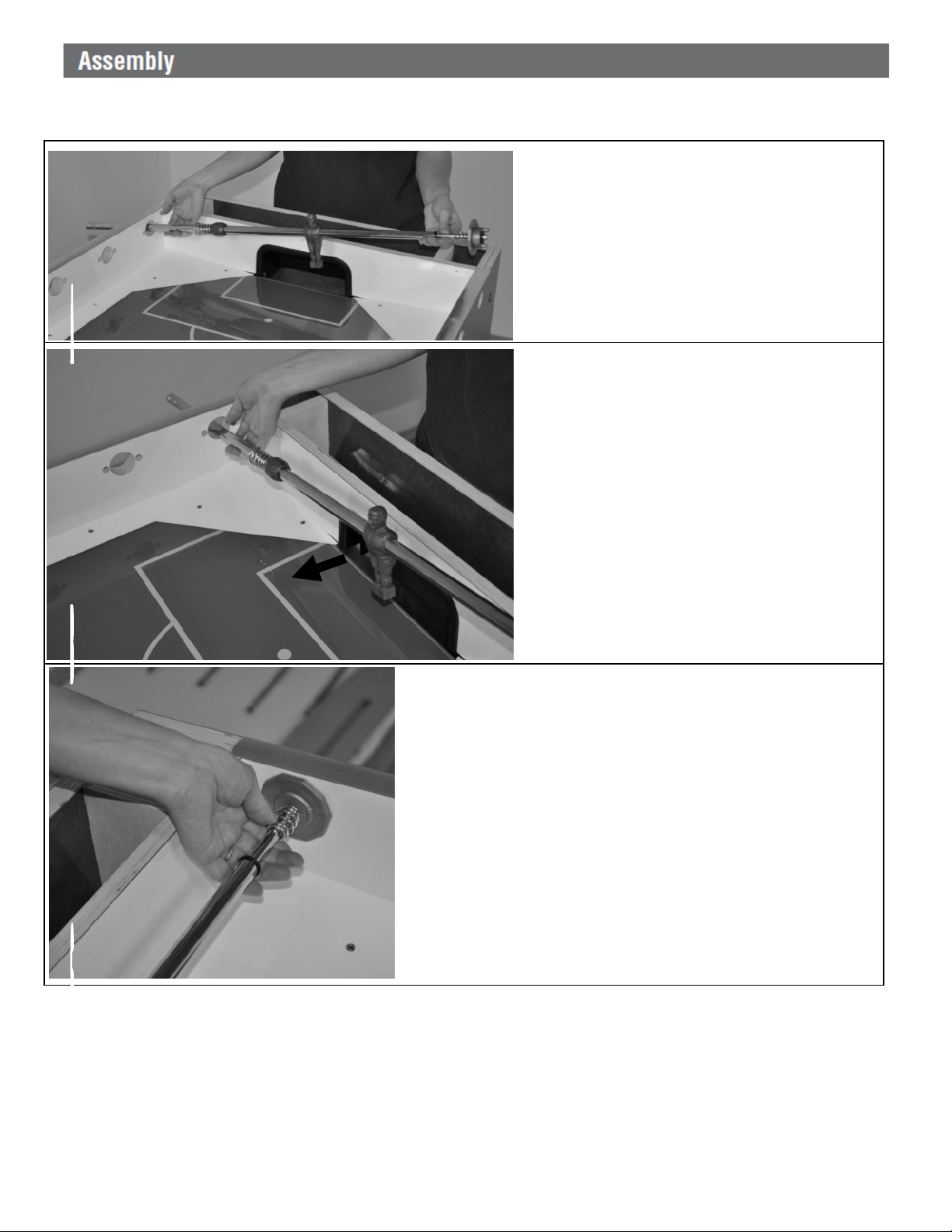 Assembly