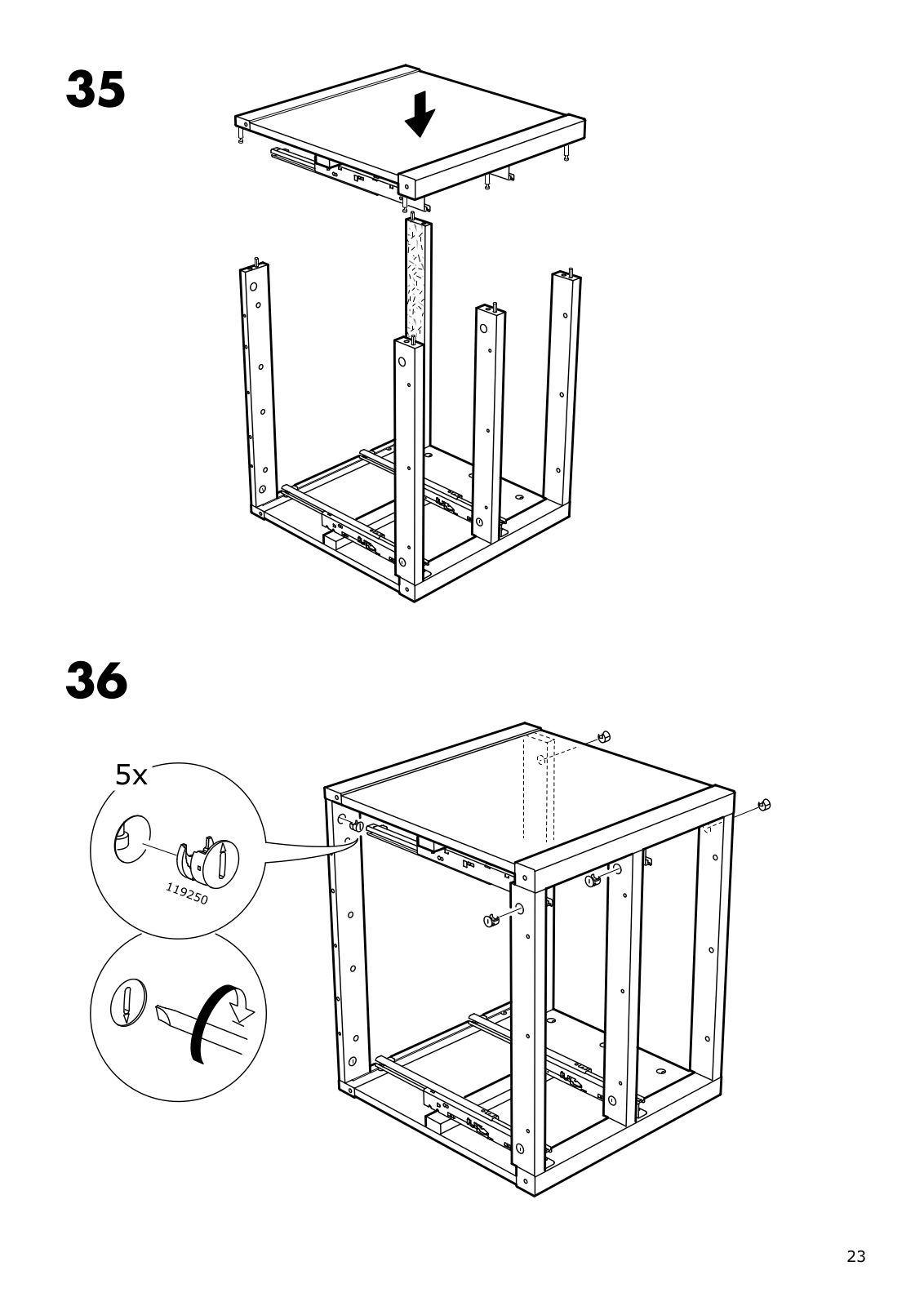 35

36

5x

119250

23