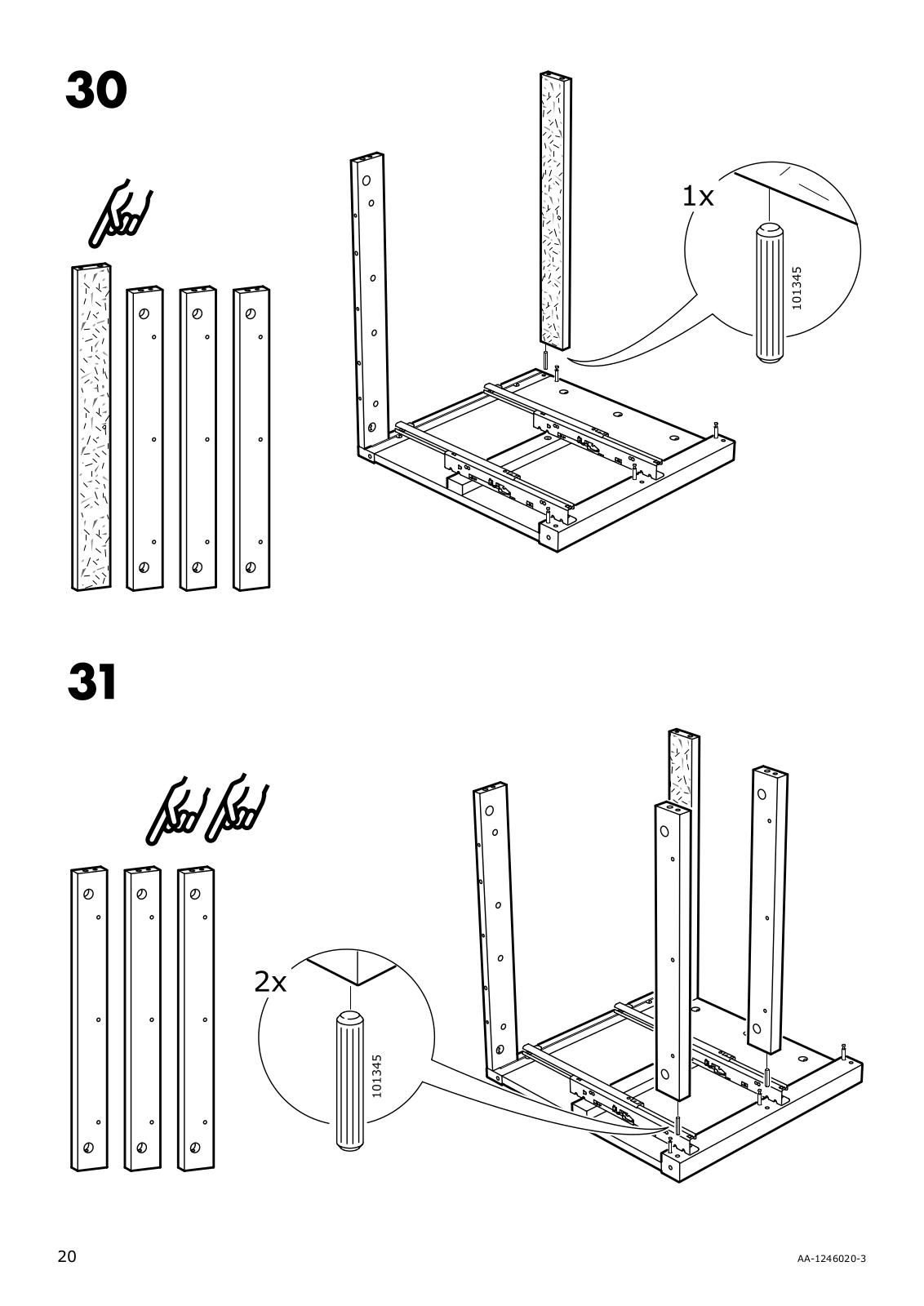 30

1x

101345

31

2x

101345

20

AA-1246020-3