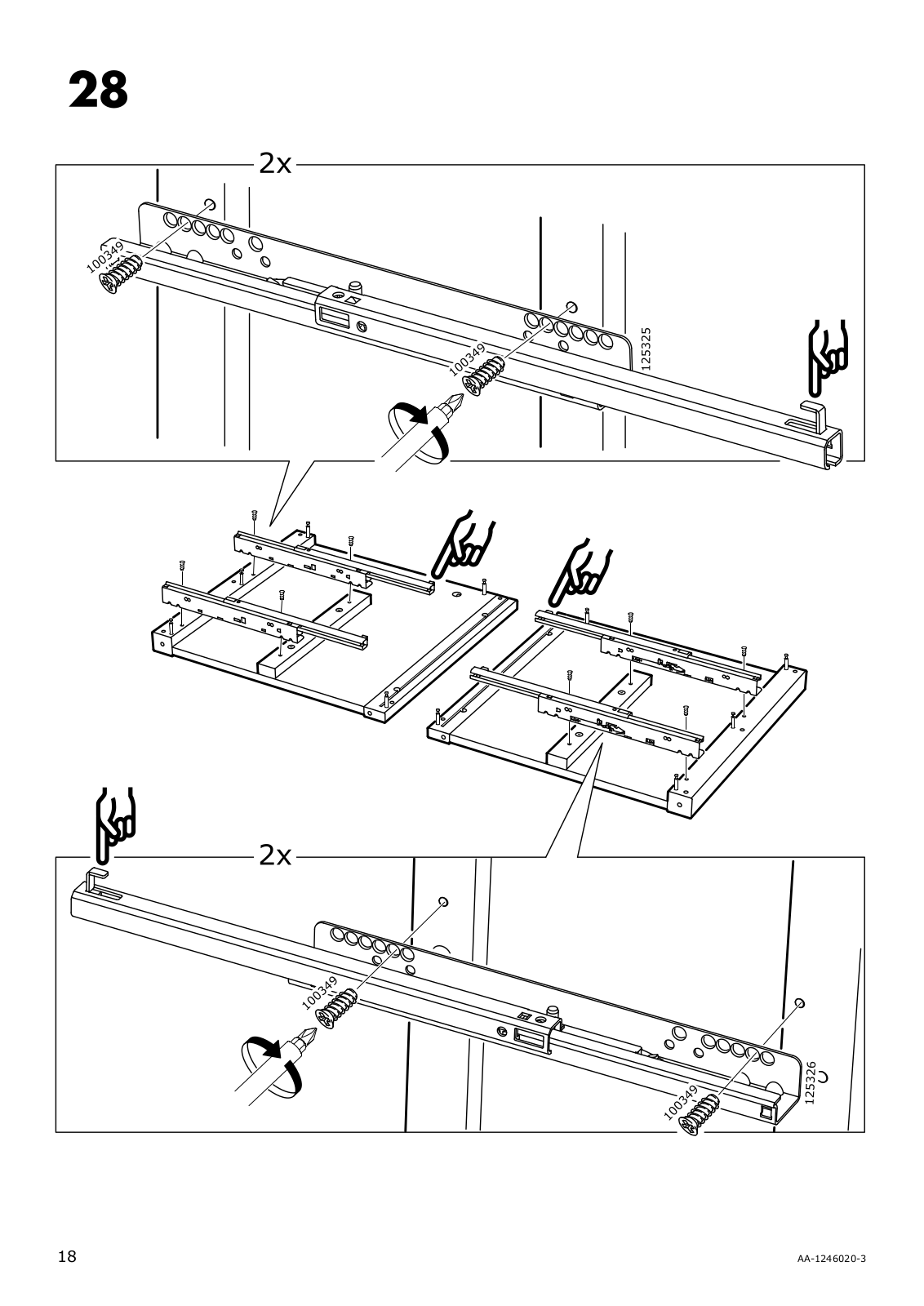 28

2x

100349

100349

125325

2x

100349

100349

125326

18

AA-1246020-3