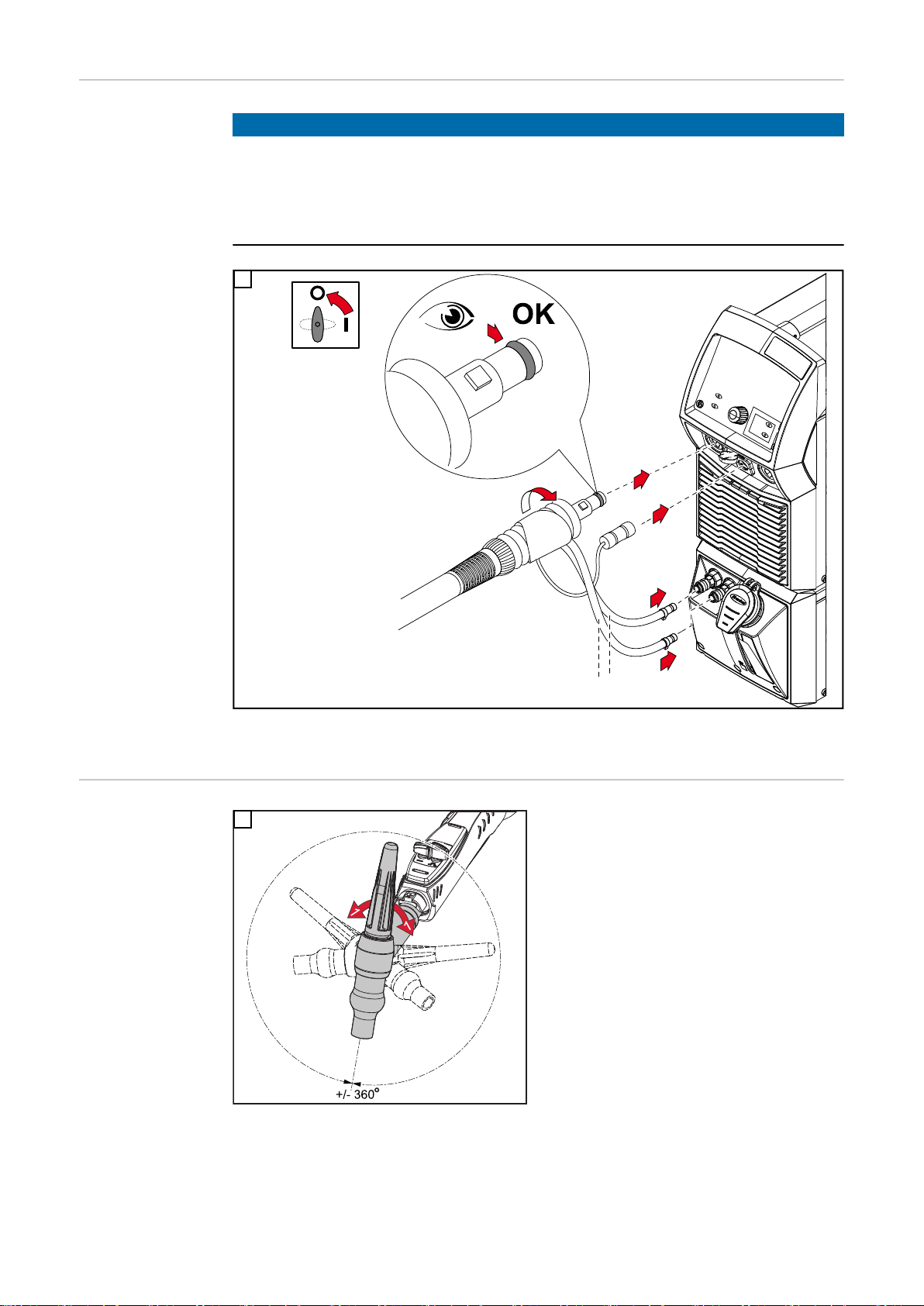 O

I

OK

+/- 360°