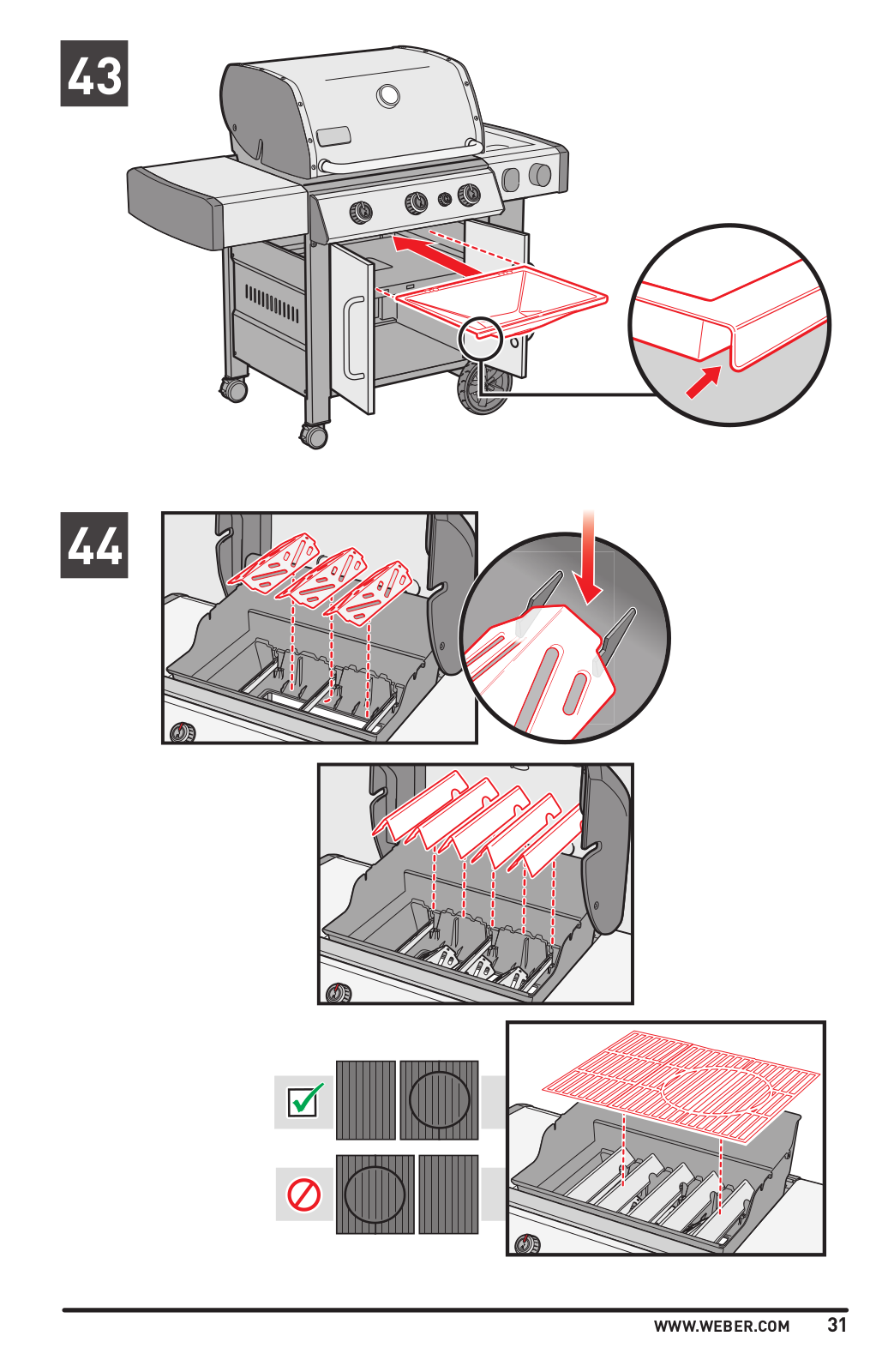 43

44

WWW.WEBER.COM 31