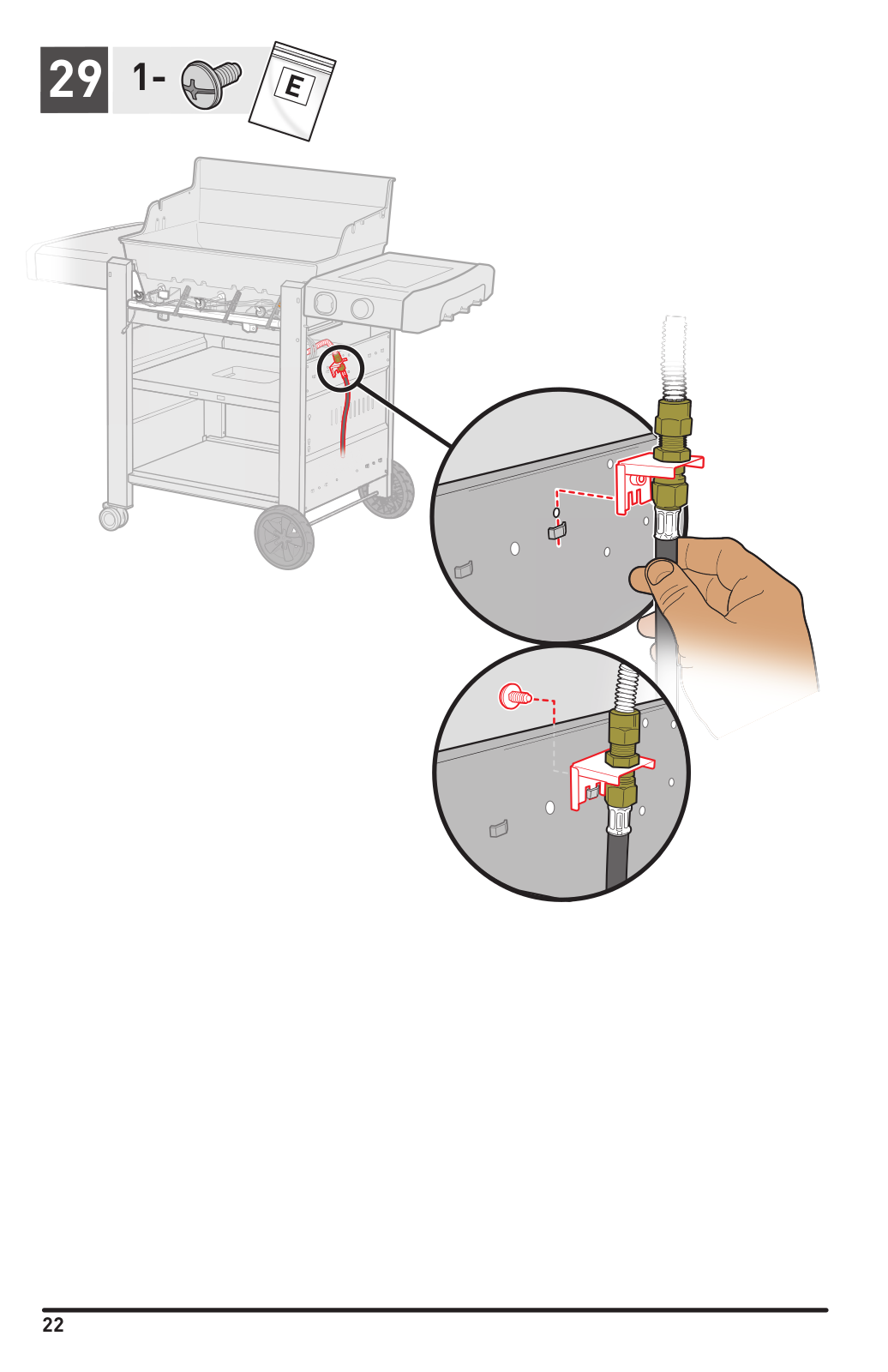 29

1-

E

22