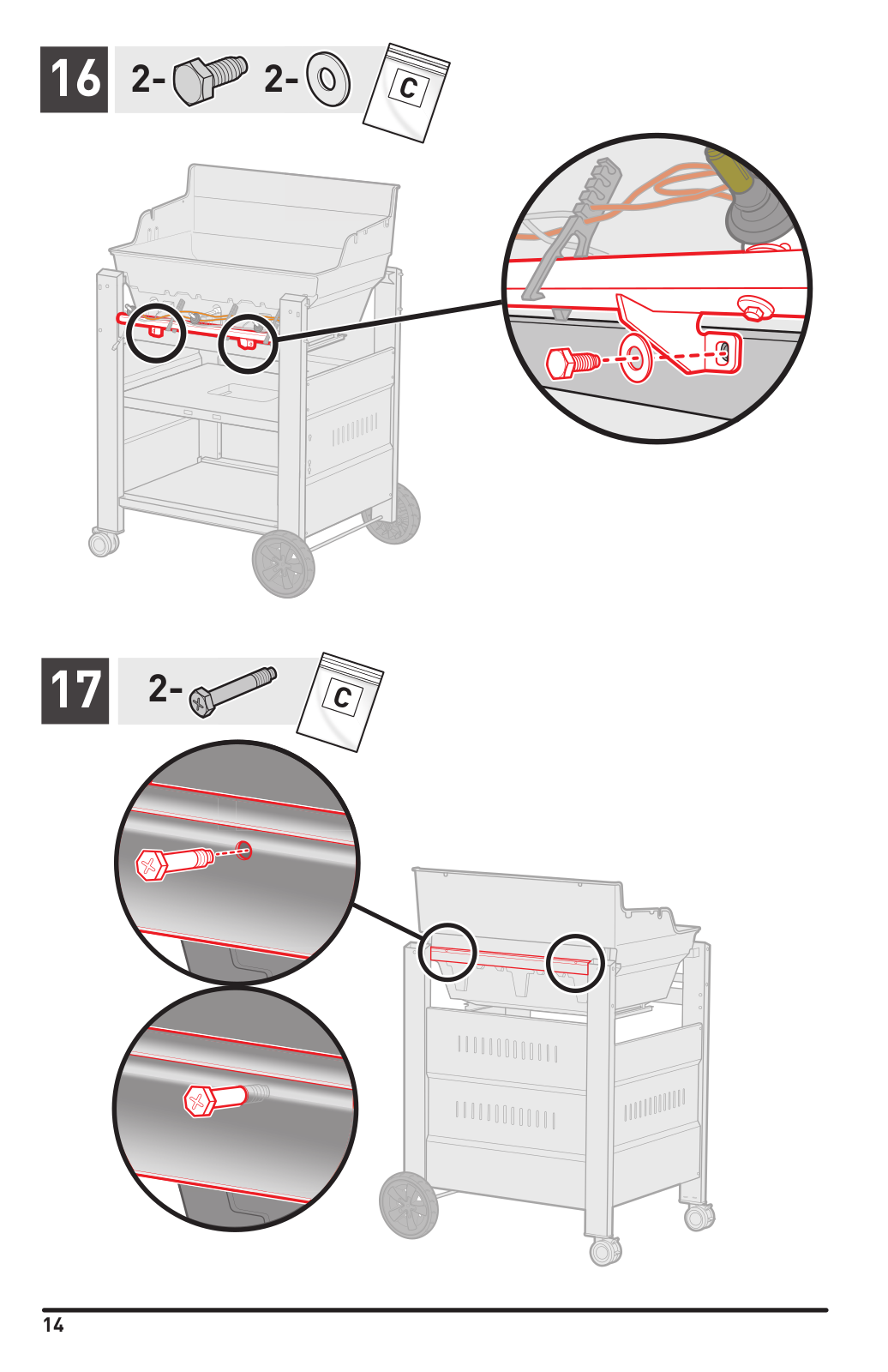 16
2-
2-
C

17
2-
C

14