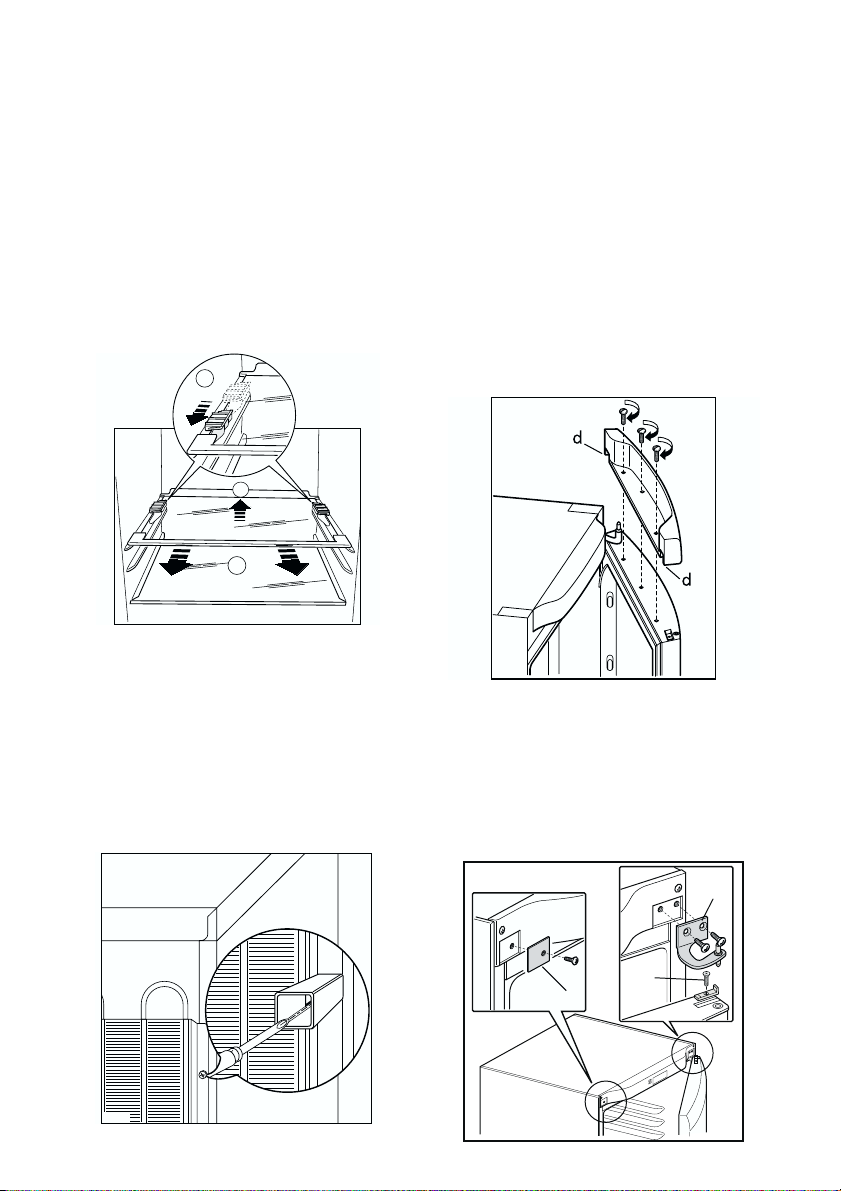 d

d