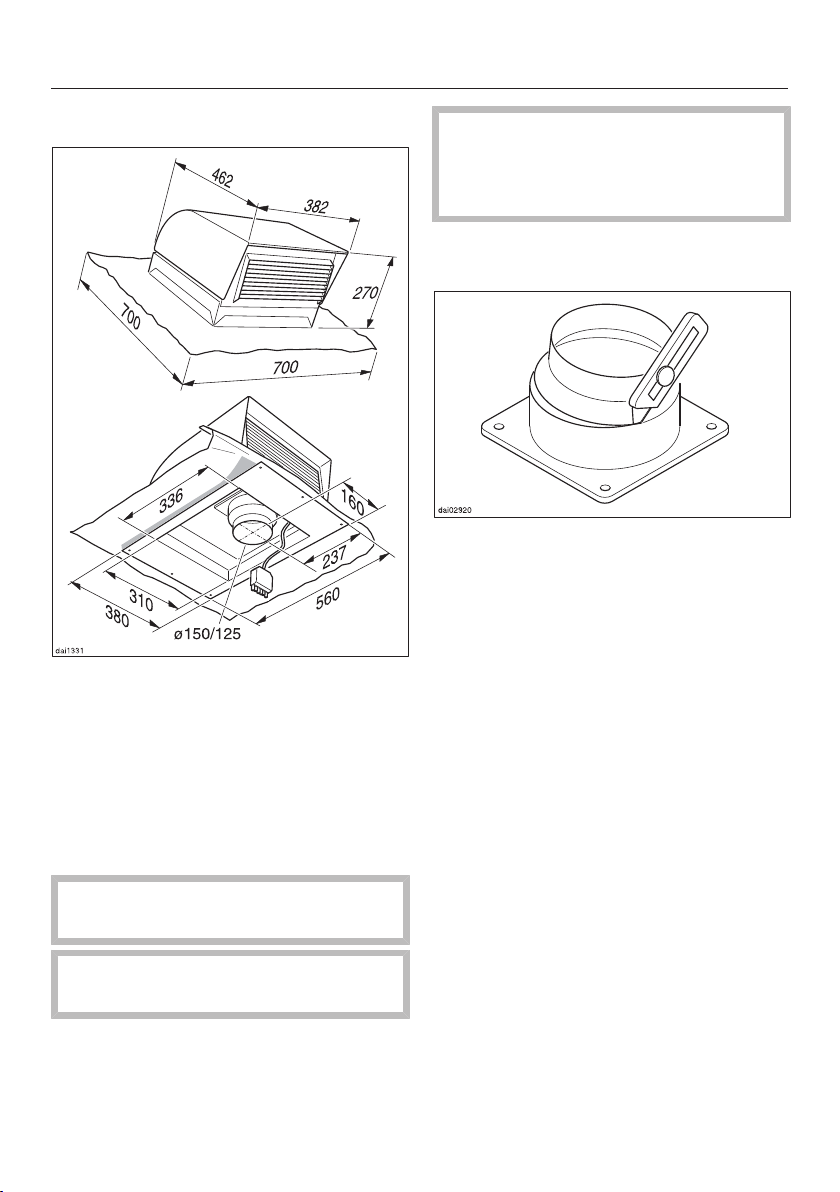 462

382

270

700

700

336

160

237

310

380

560

ø150/125

dai1331

dai02920