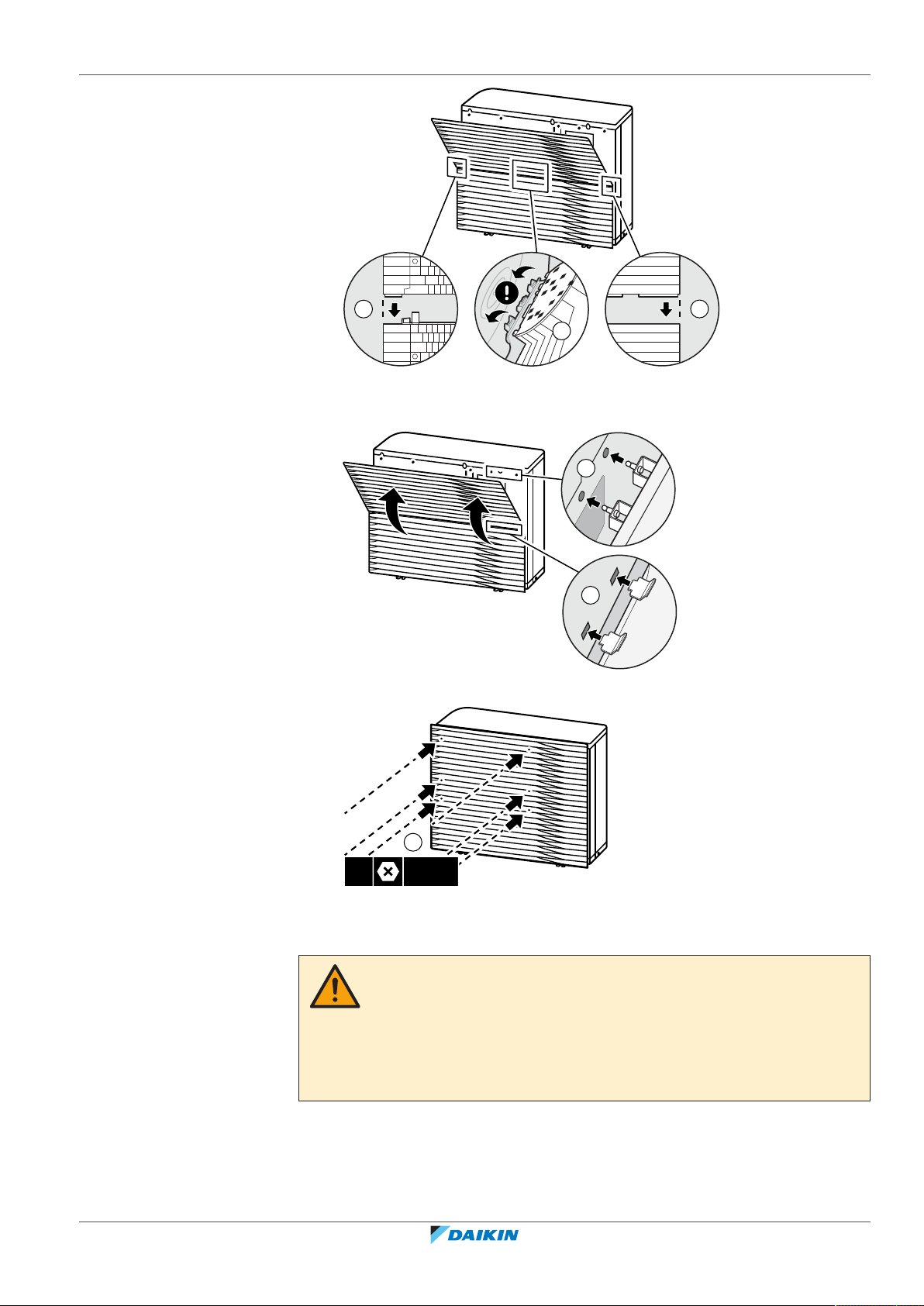 DAIKIN