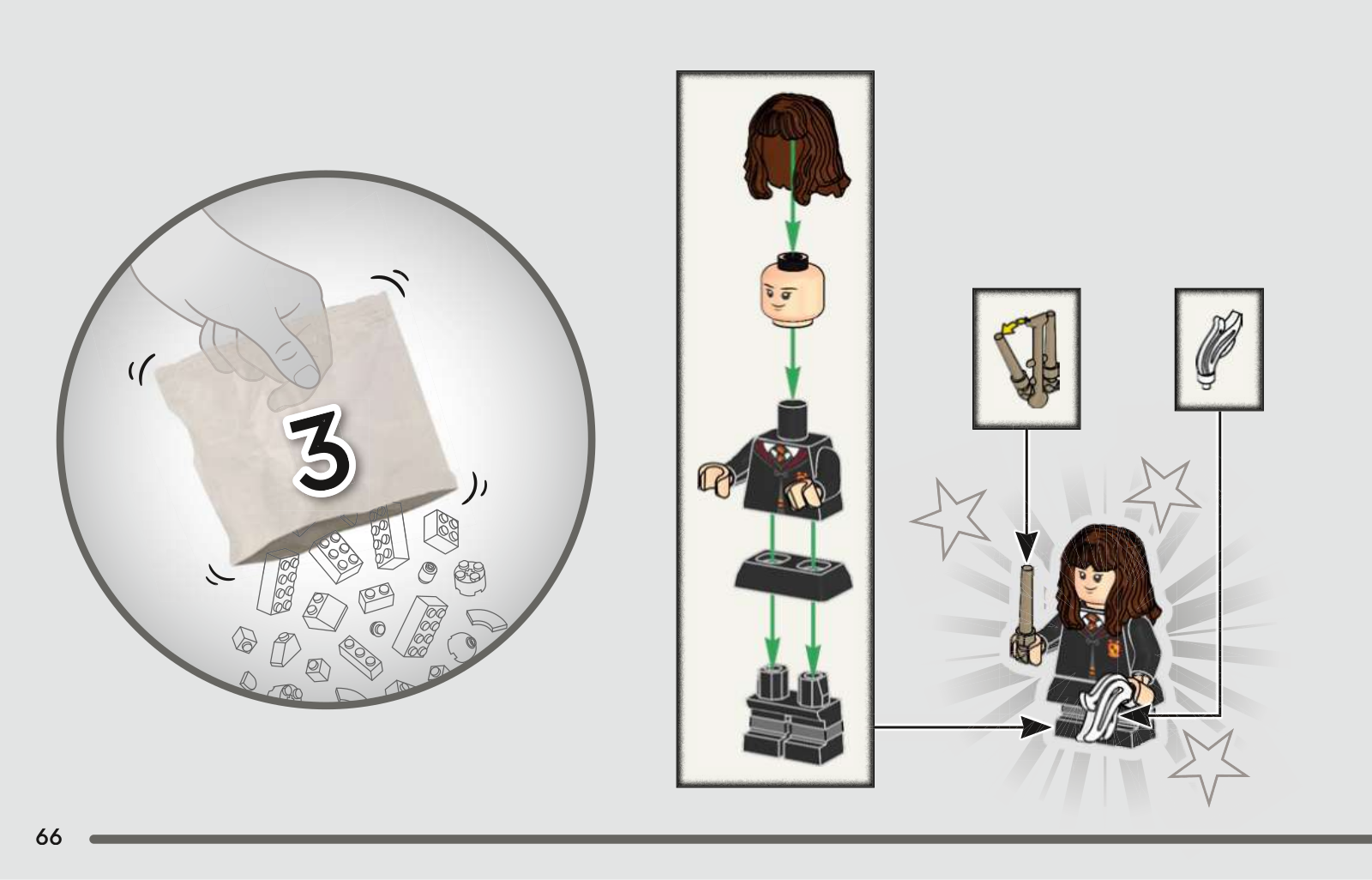 3

66