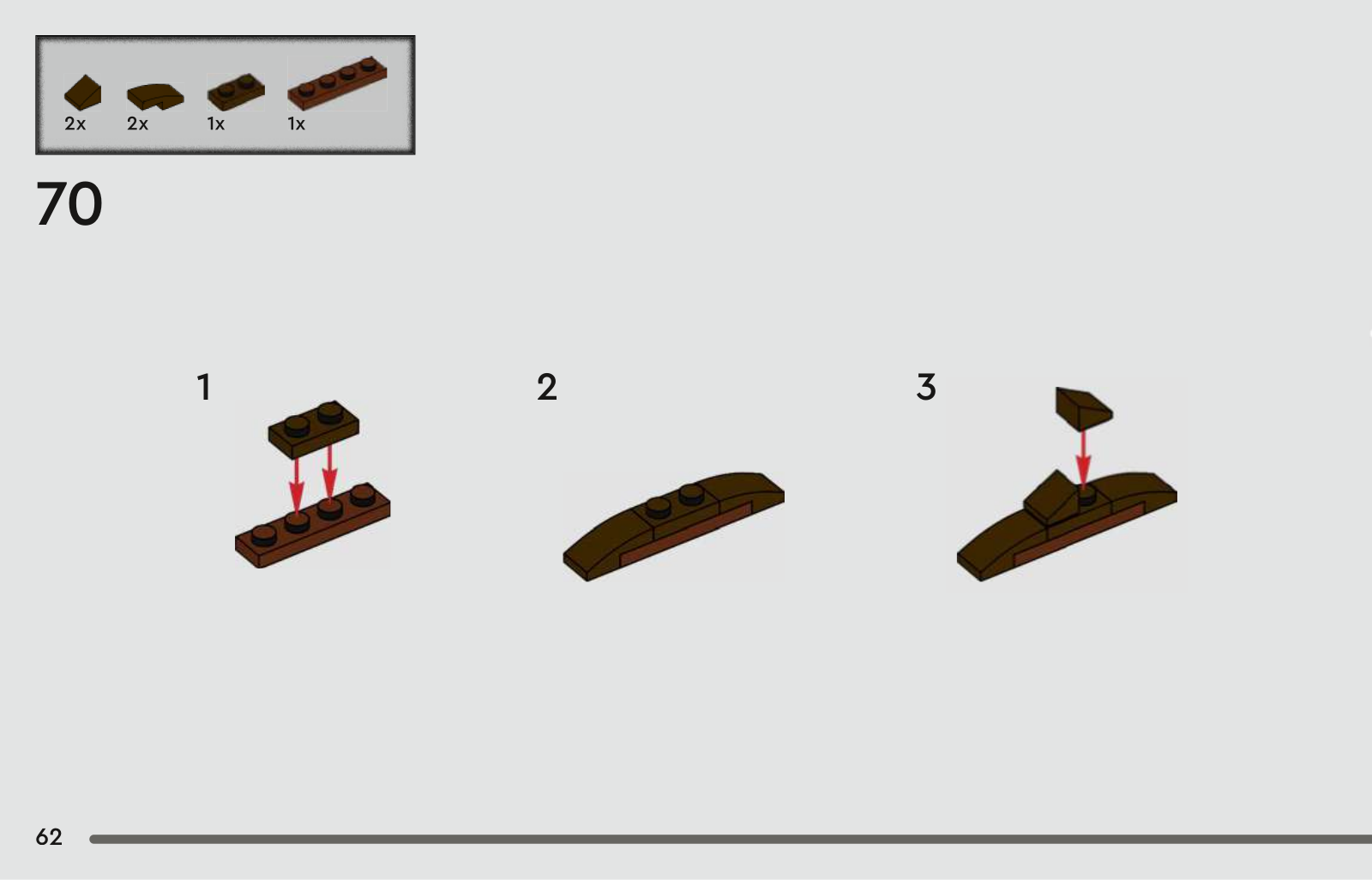 2x 2x 1x 1x

70

1

2

3

62