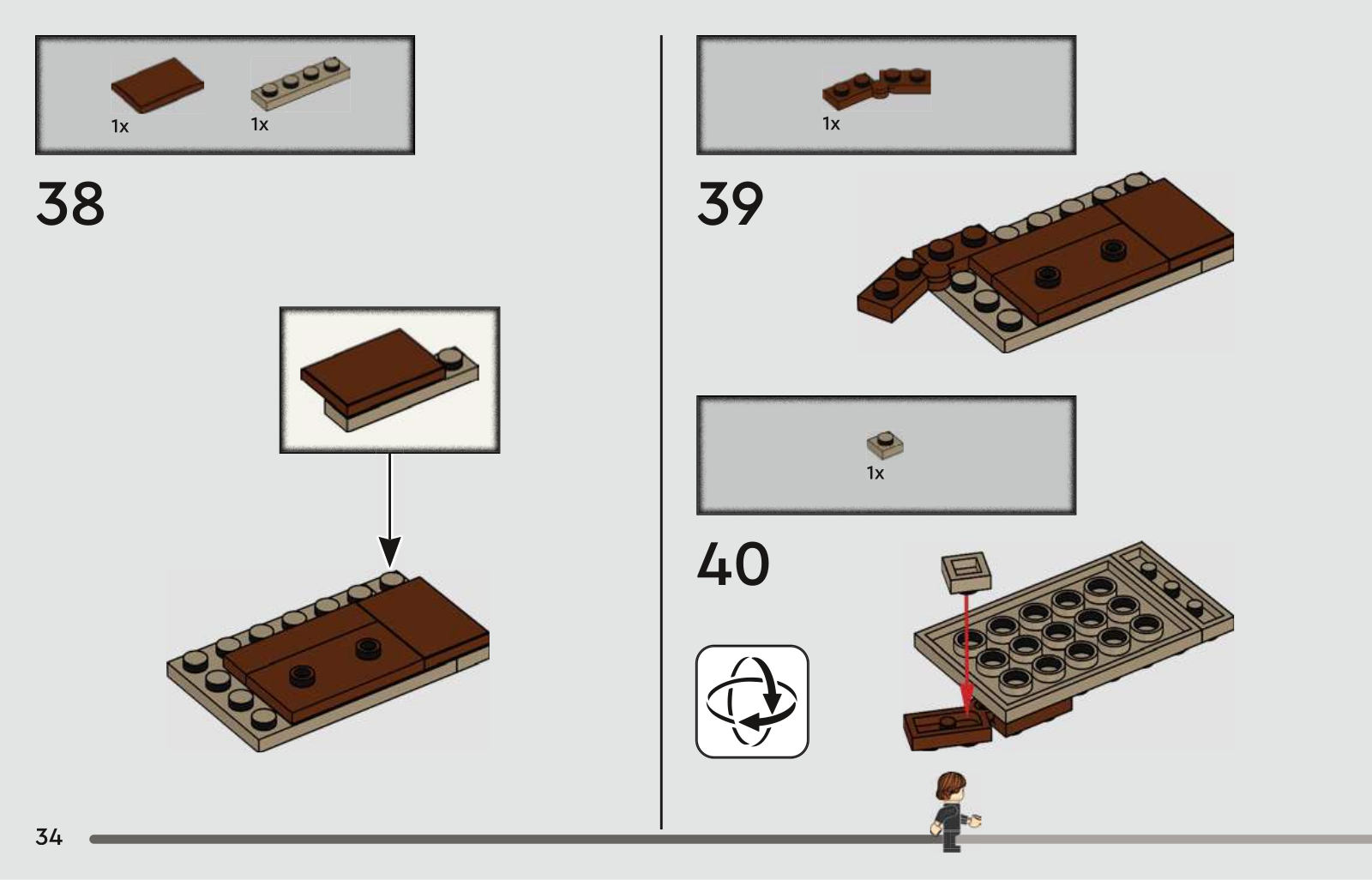 1x
1x

38

1x

39

1x

40

34