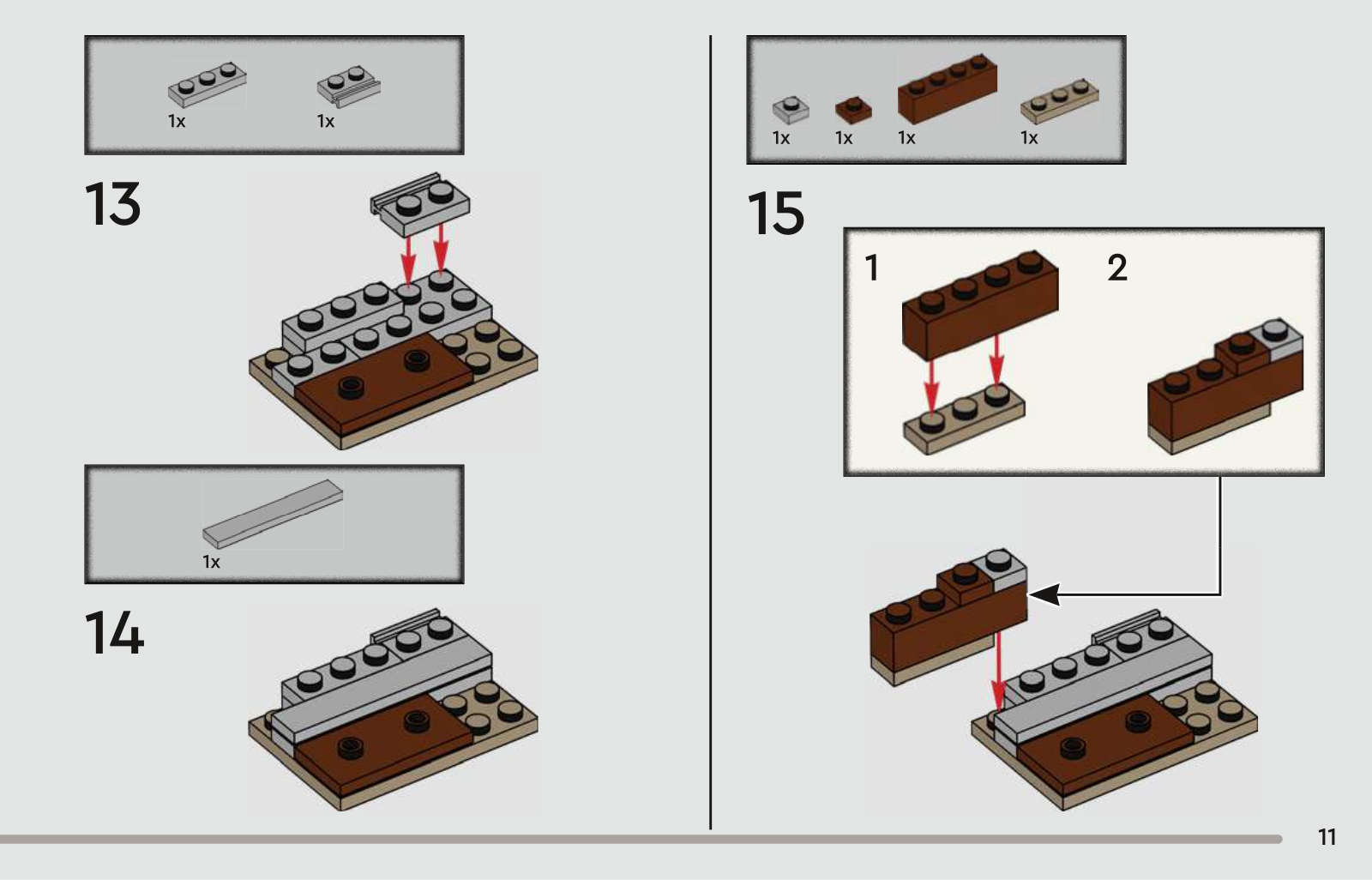 1x 1x

13

1x

14

1x 1x 1x 1x

15

1

2

11