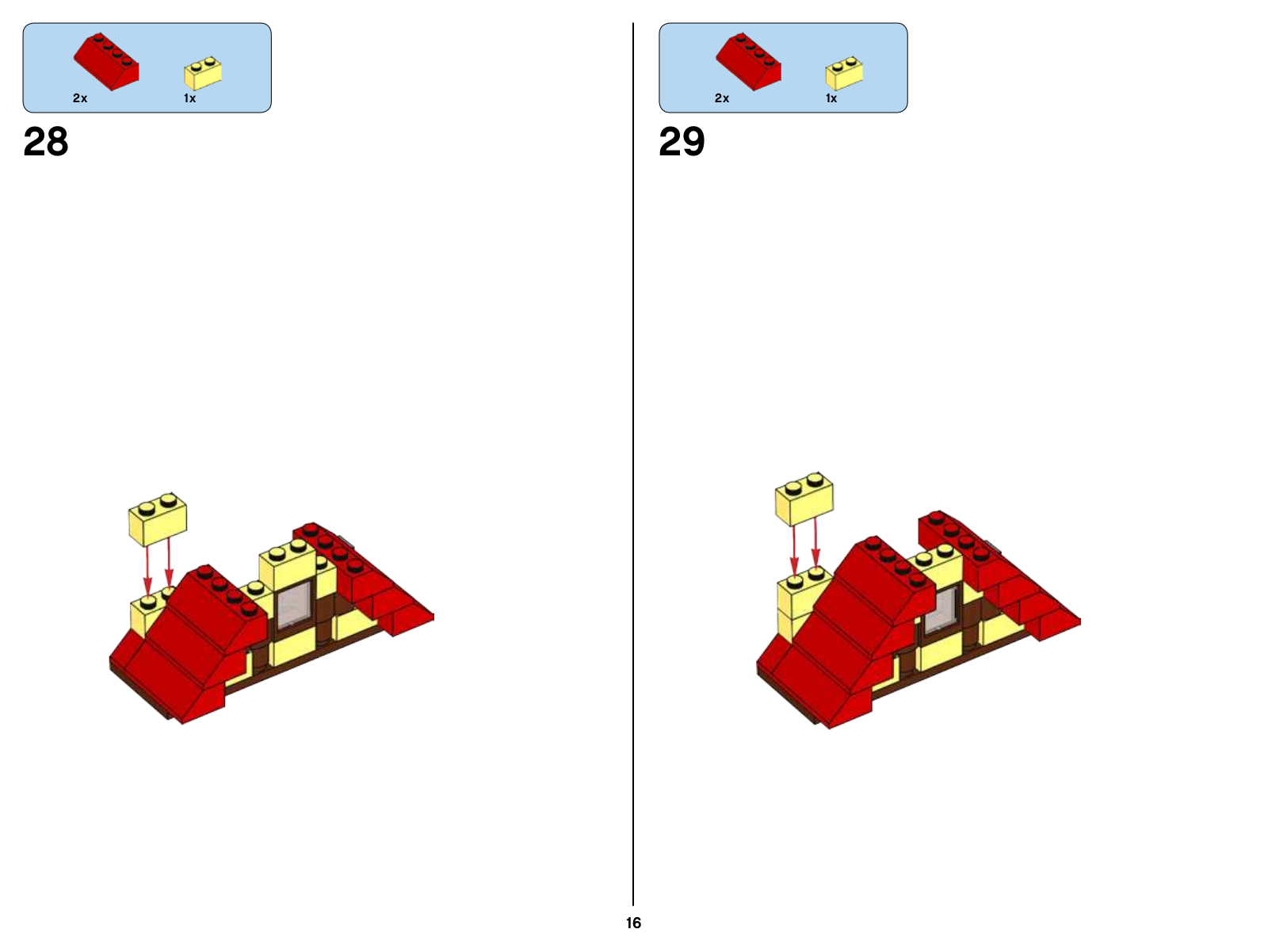 2x 1x

28

2x 1x

29

16