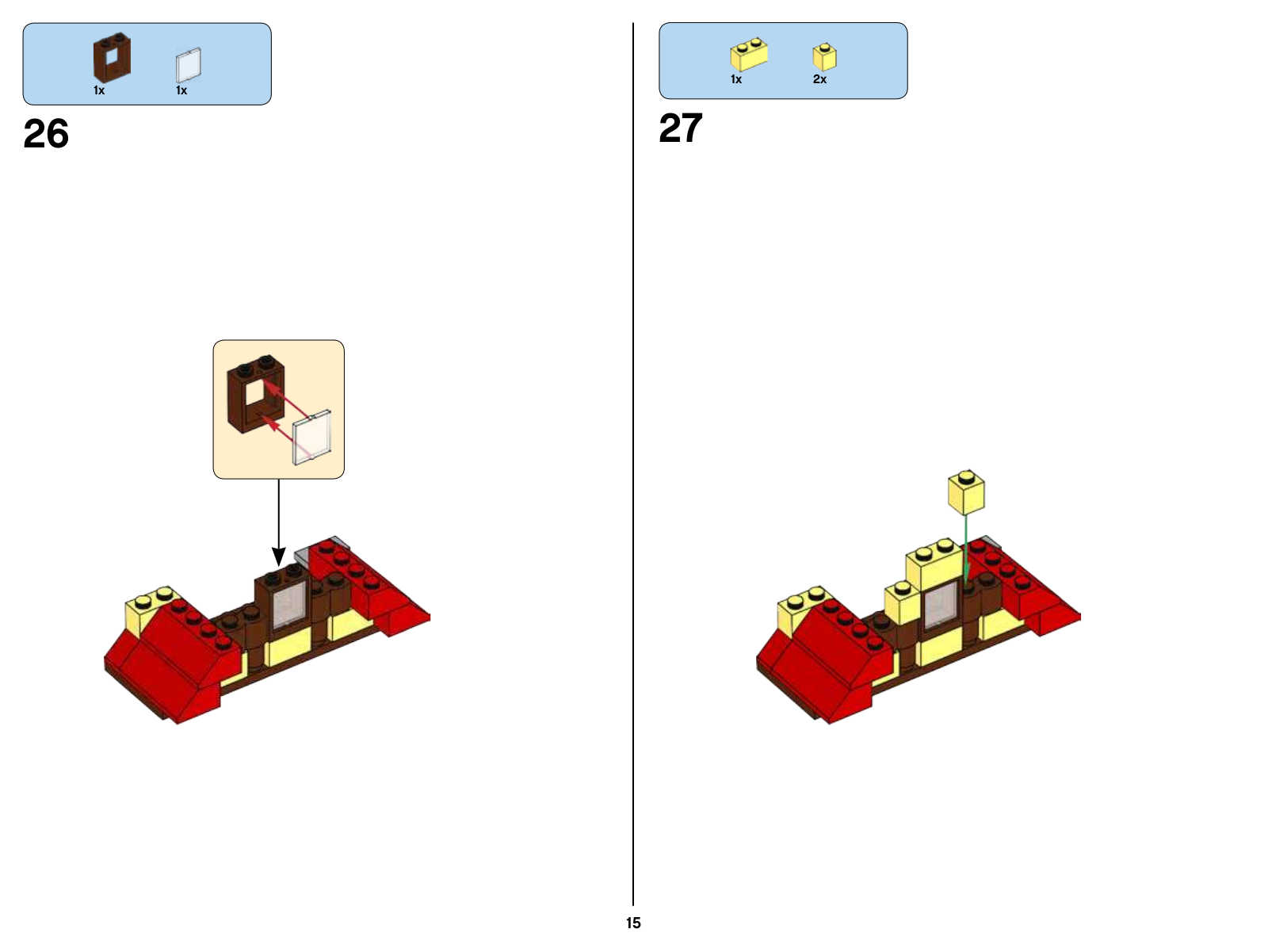 1x 1x

26

1x 2x

27

15