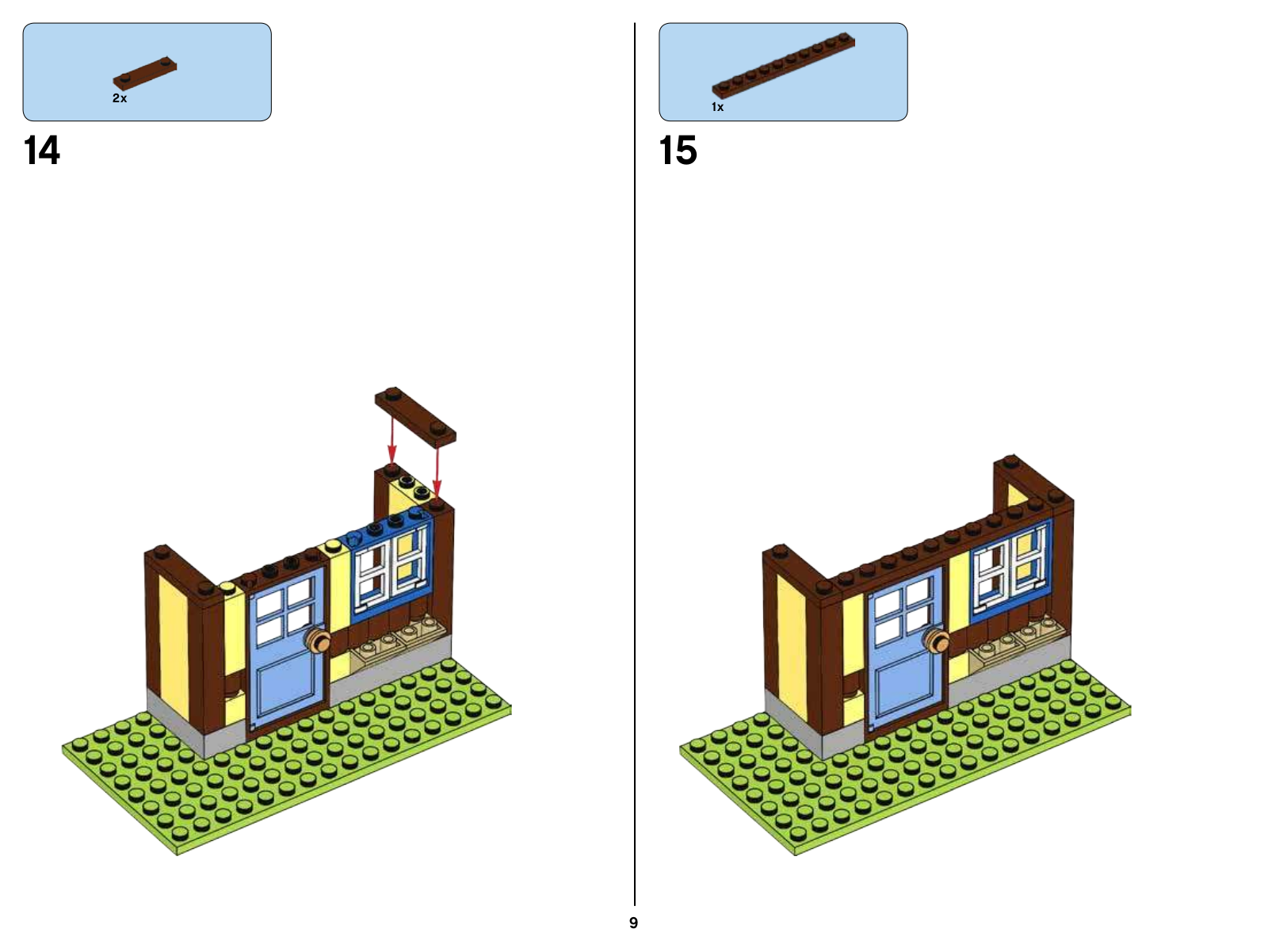 2x

14

1x

15

9