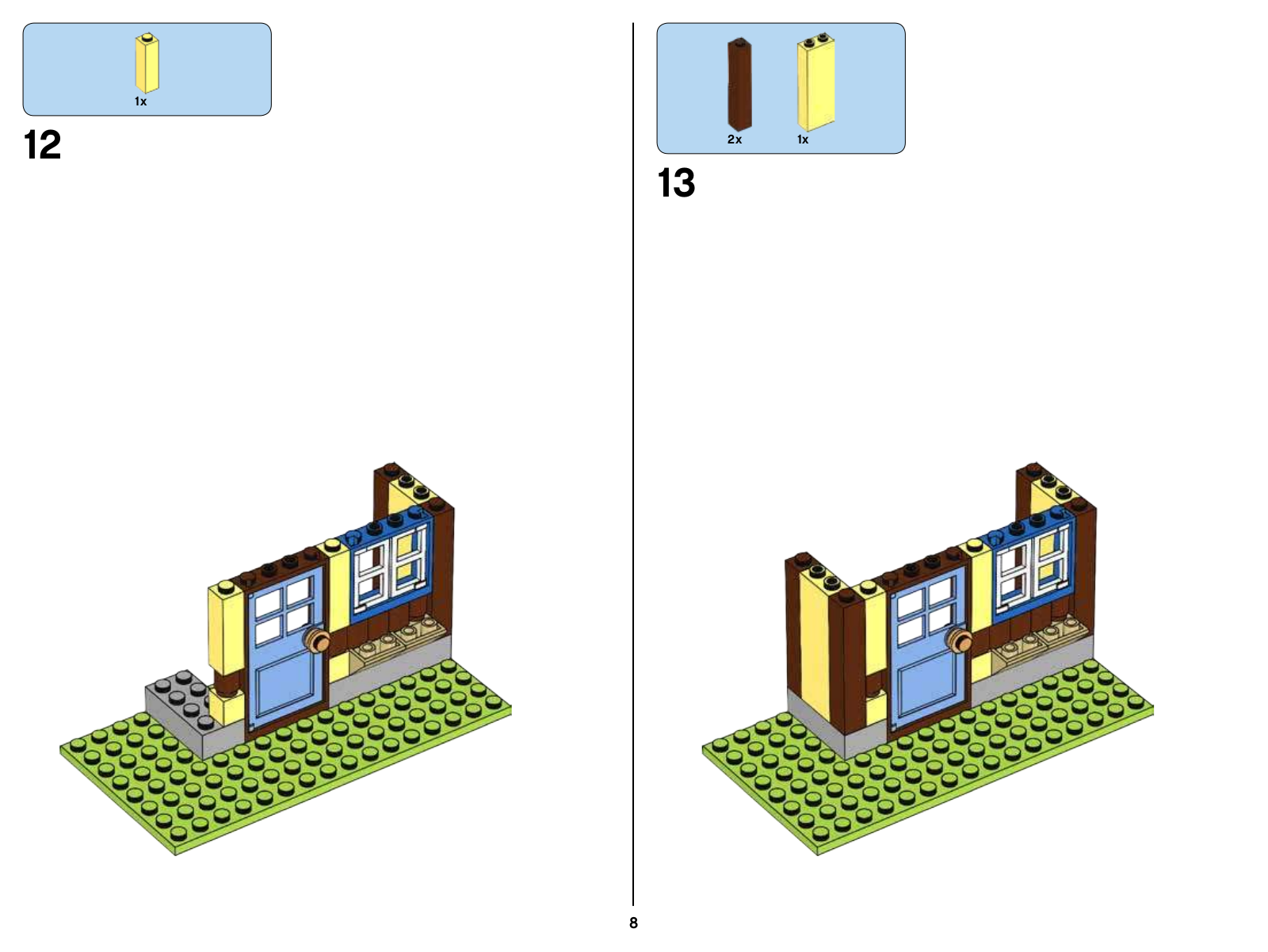 1x

12

2x 1x

13

8