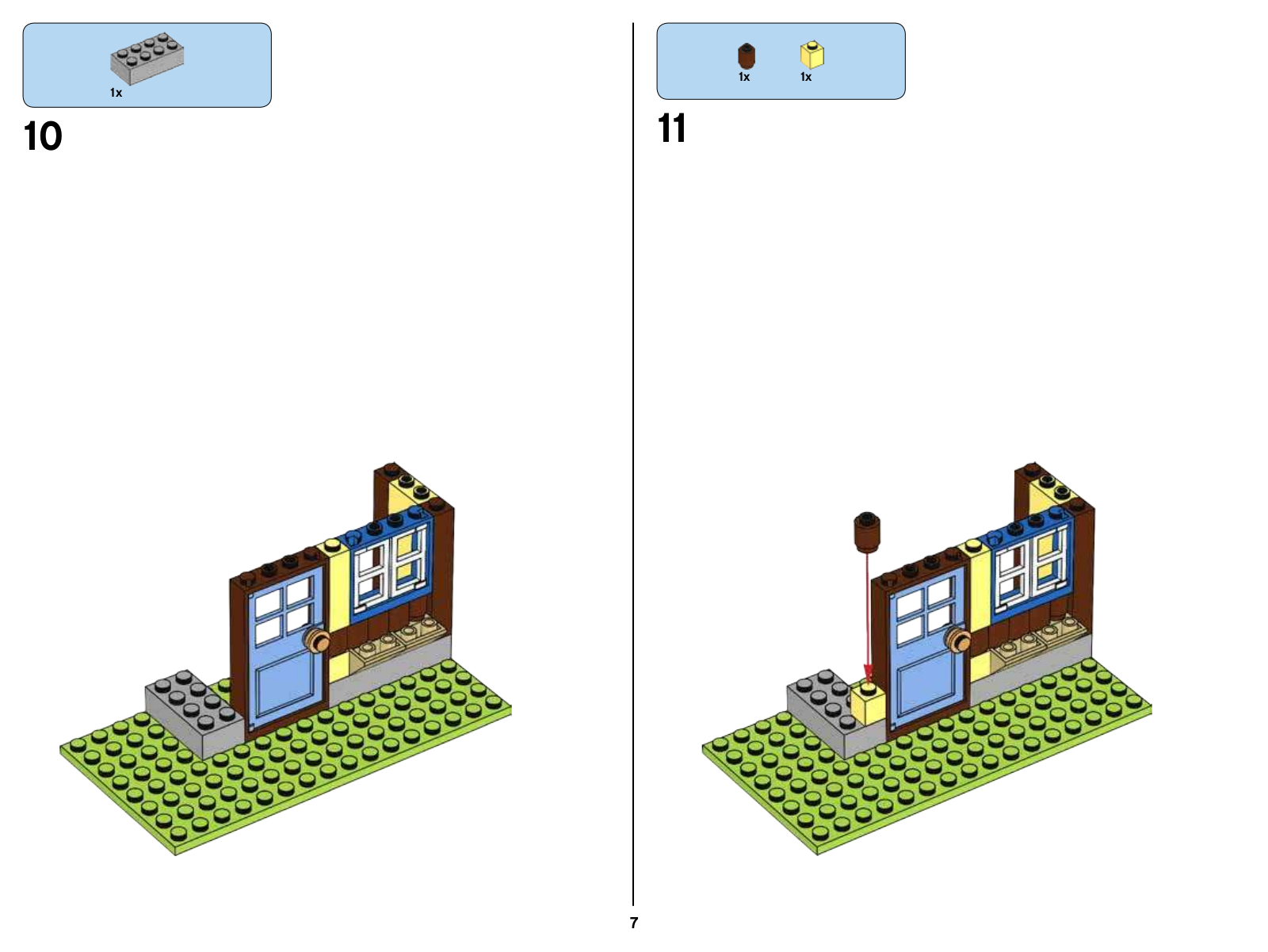 1x

10

1x 1x

11

7