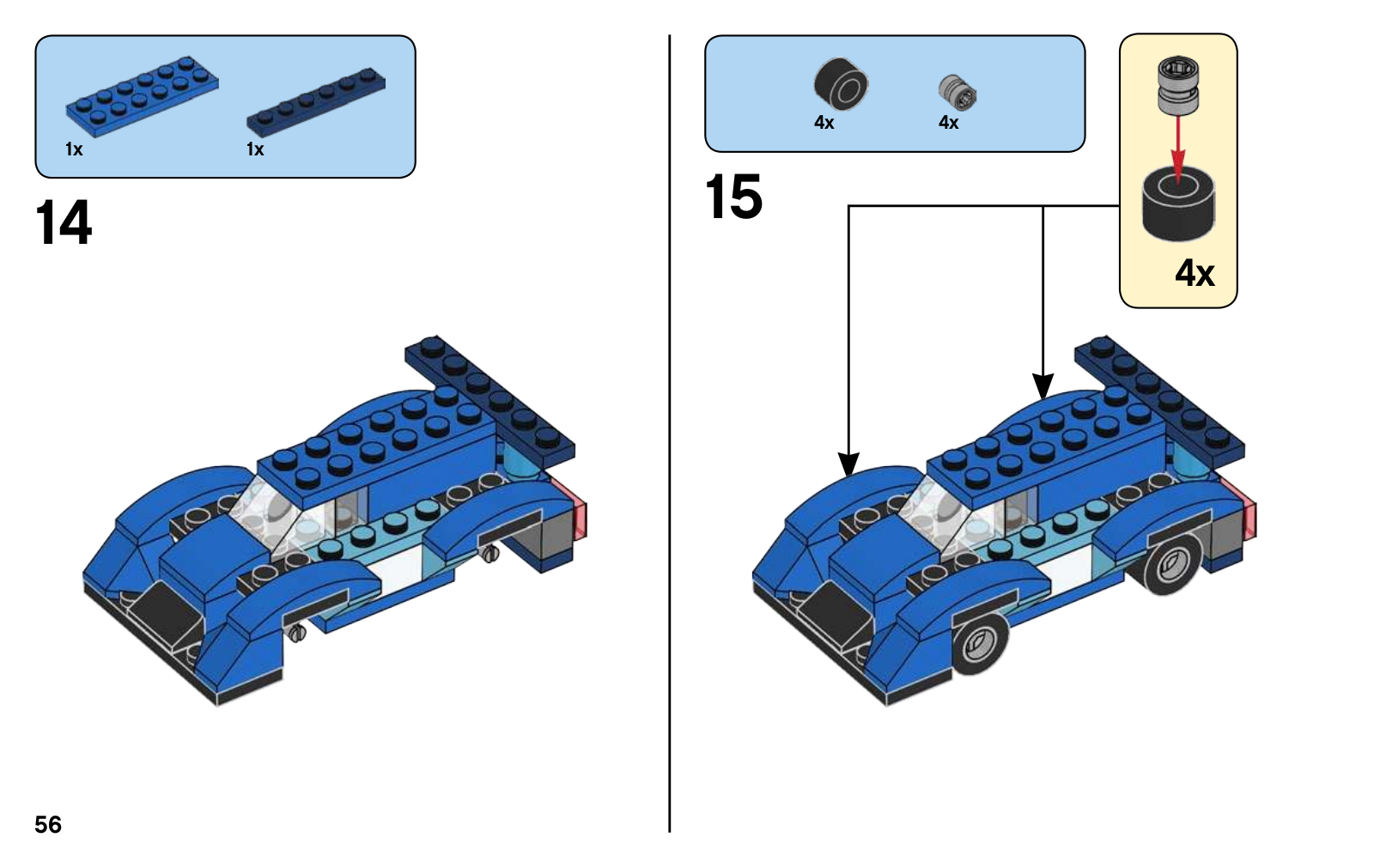 1x

1x

14

56

4x

4x

15

4x