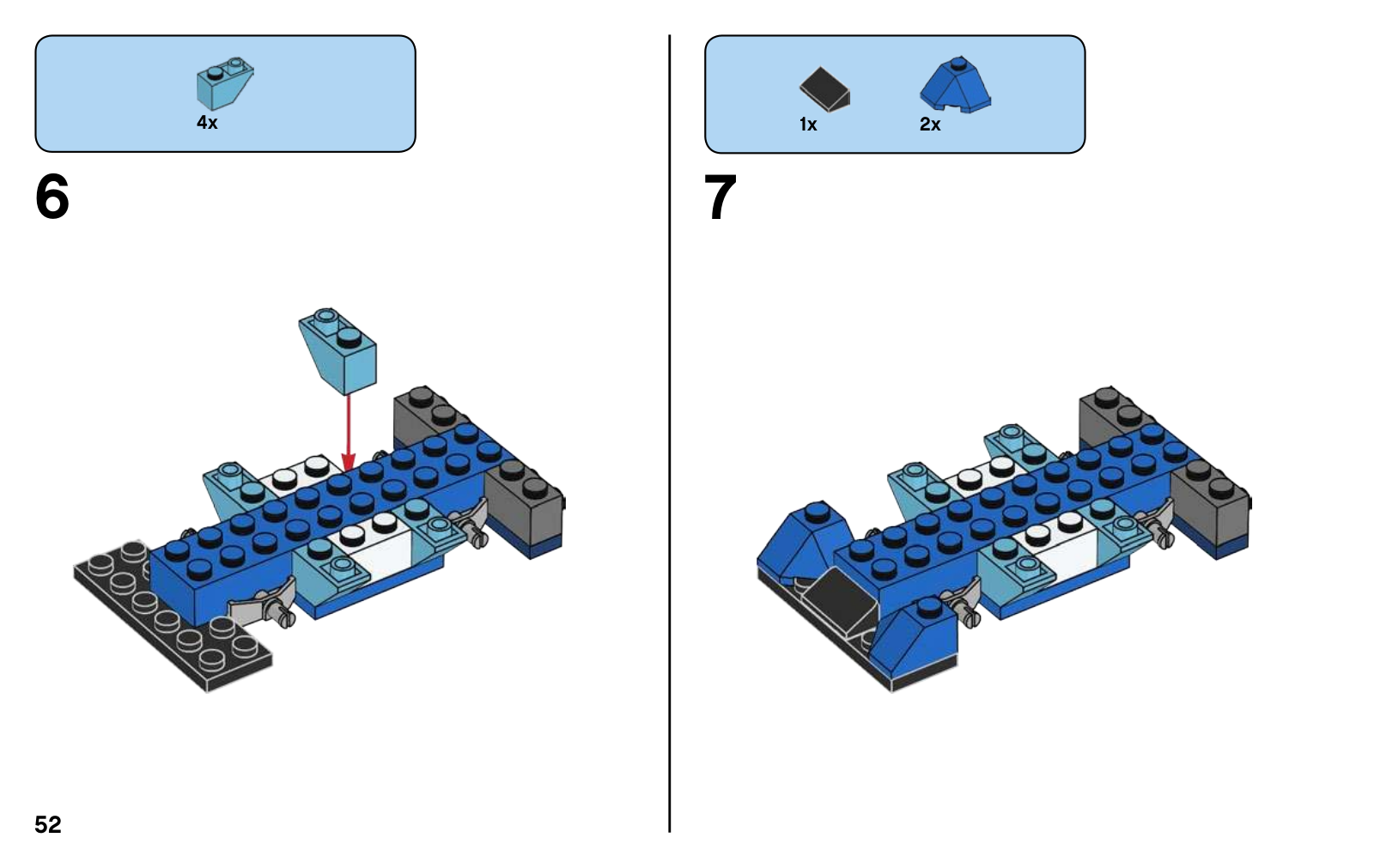 4x

6

52

1x 2x

7