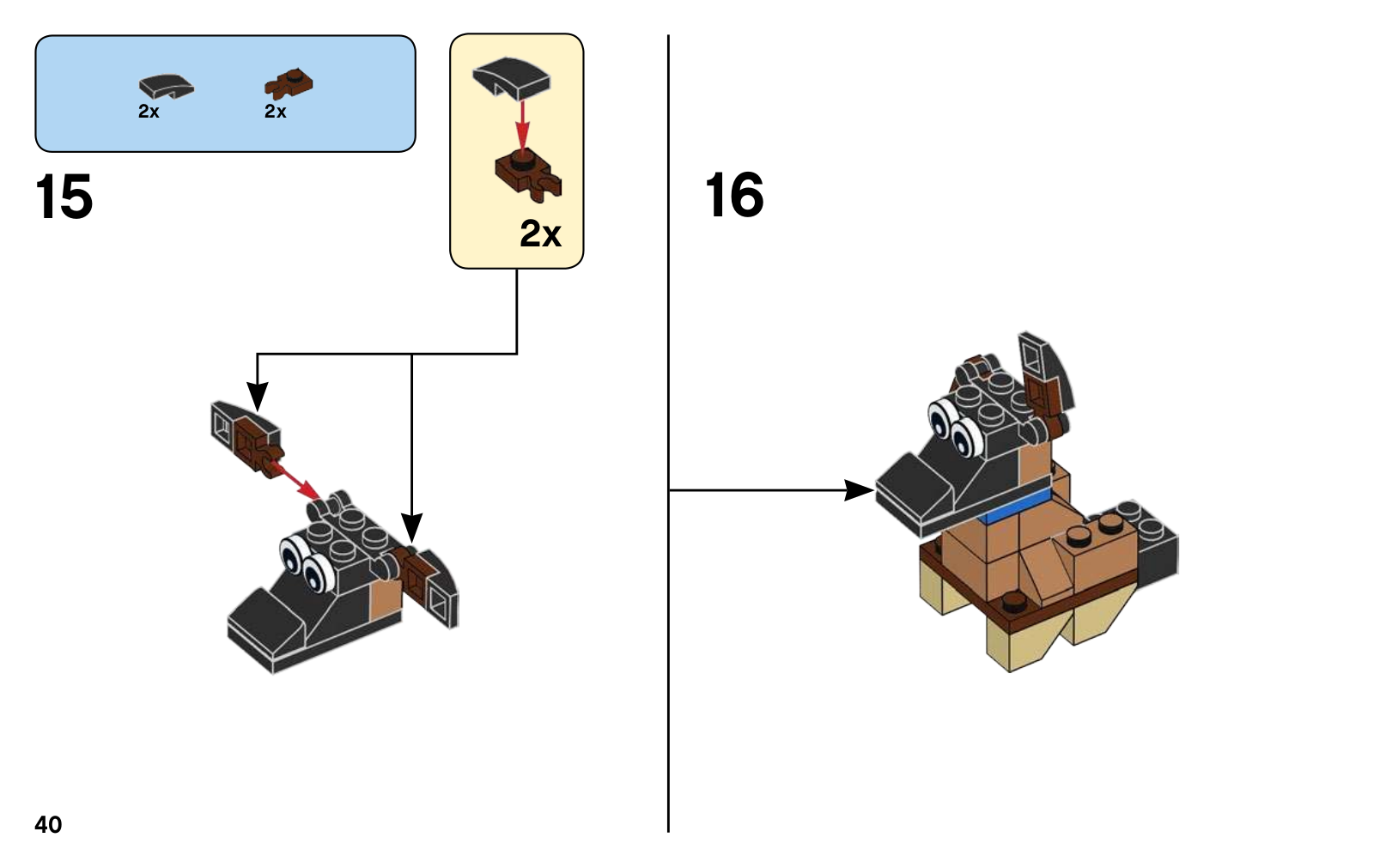 2x
2x
15
2x
16
40