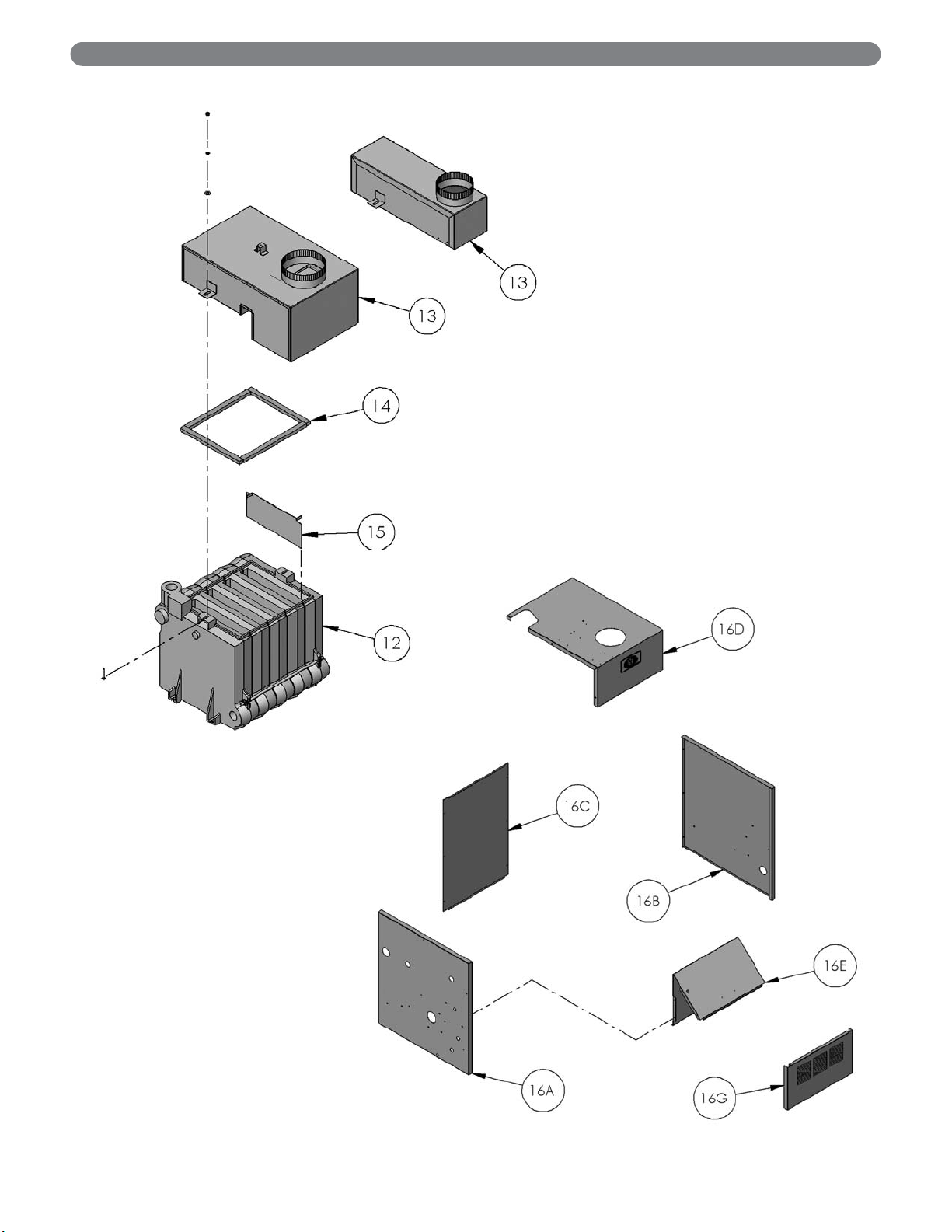 13

13

14

15

12

16D

16C

16B

16E

16A

16G