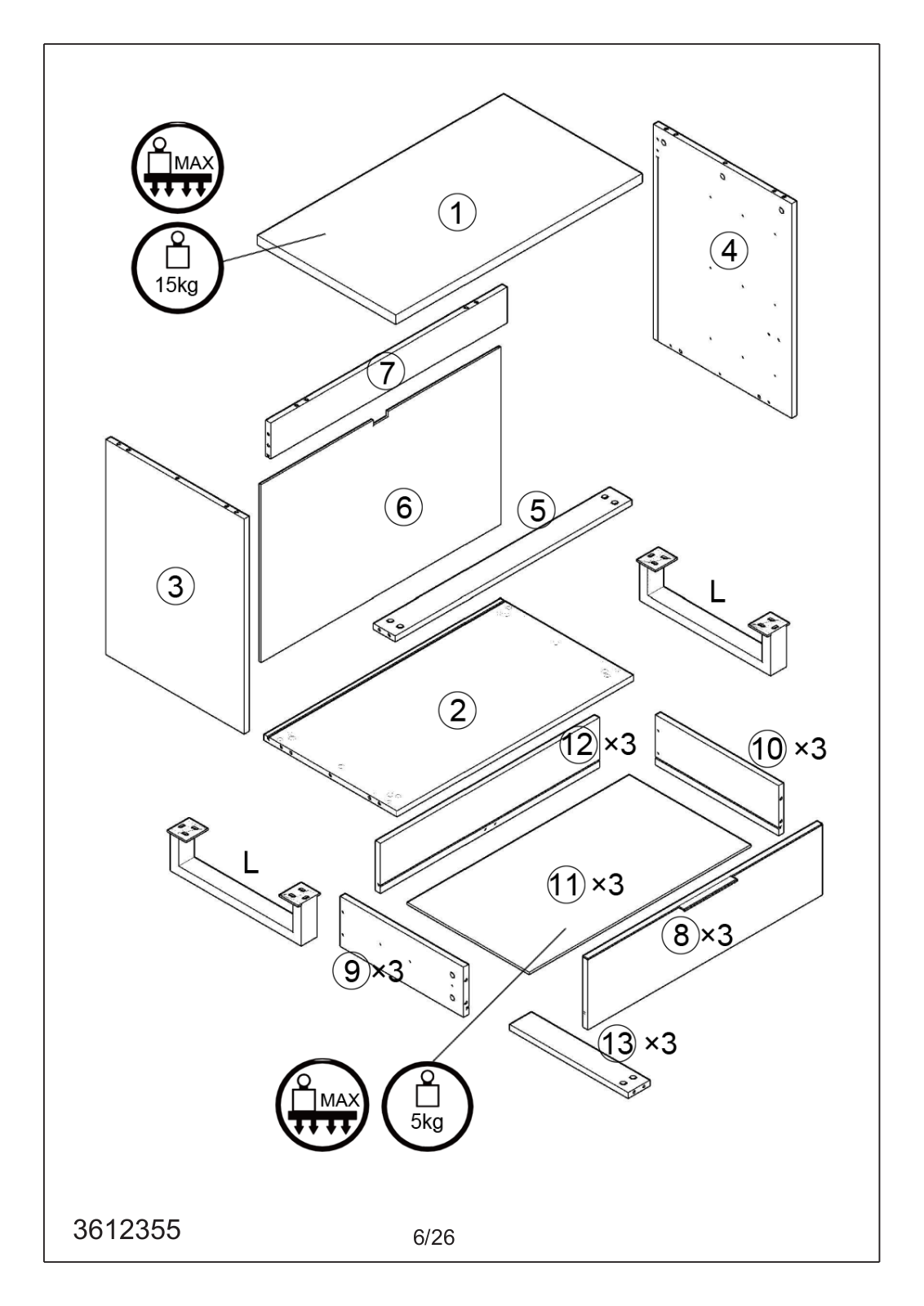 MAX
15kg
1
4
7
6
5
3
L
2
12 ×3
10 ×3
L
11 ×3
8 ×3
9 ×3
13 ×3
MAX
5kg
3612355
6/26