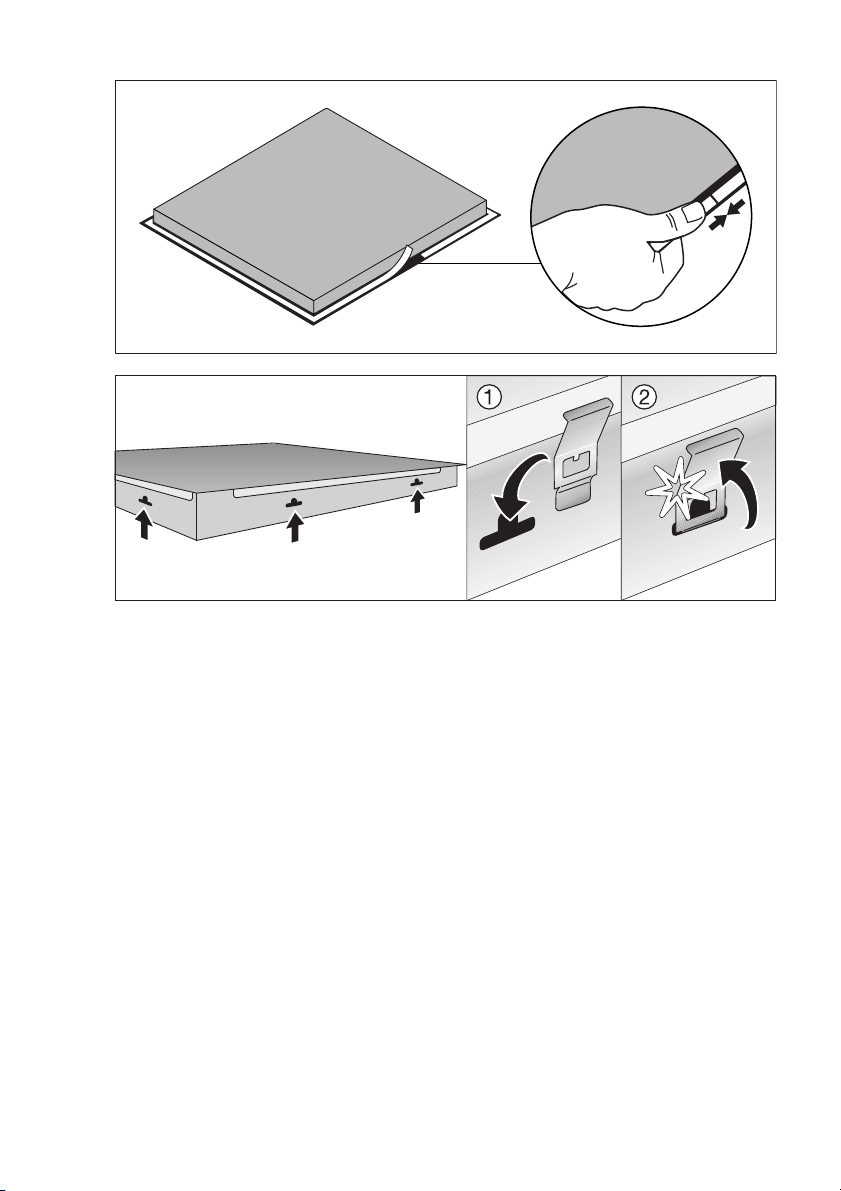 ①

②