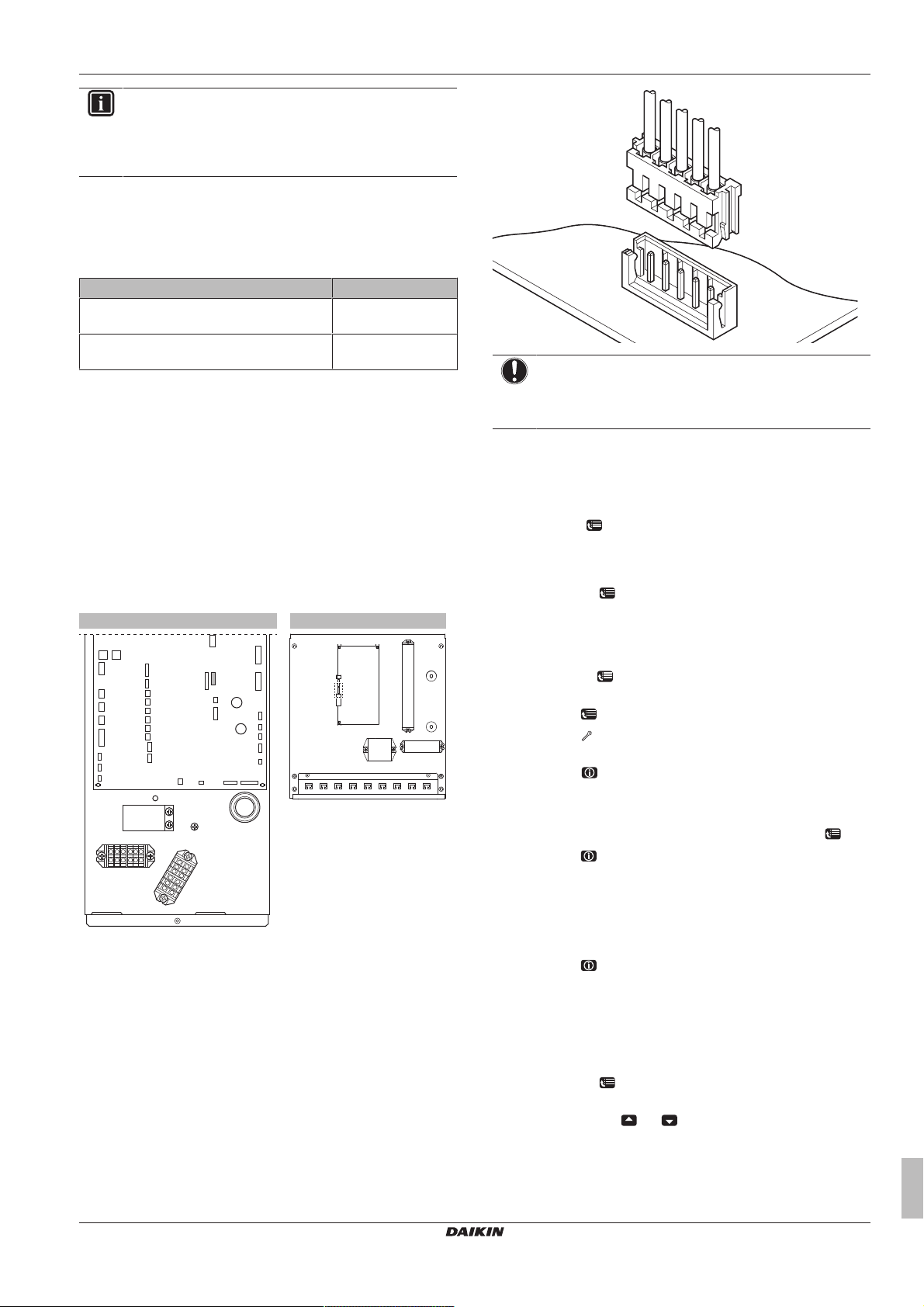 DAIKIN