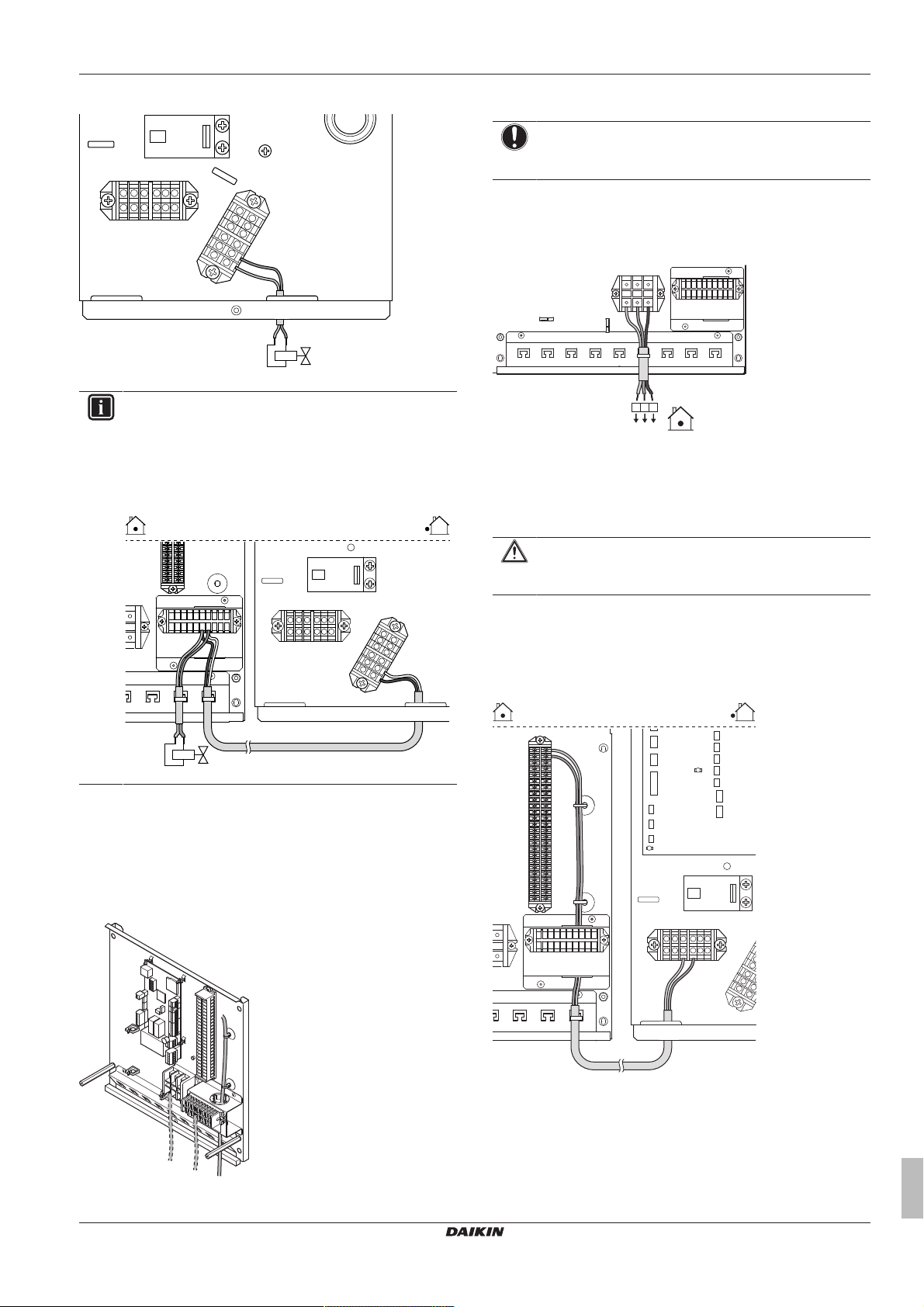 DAIKIN