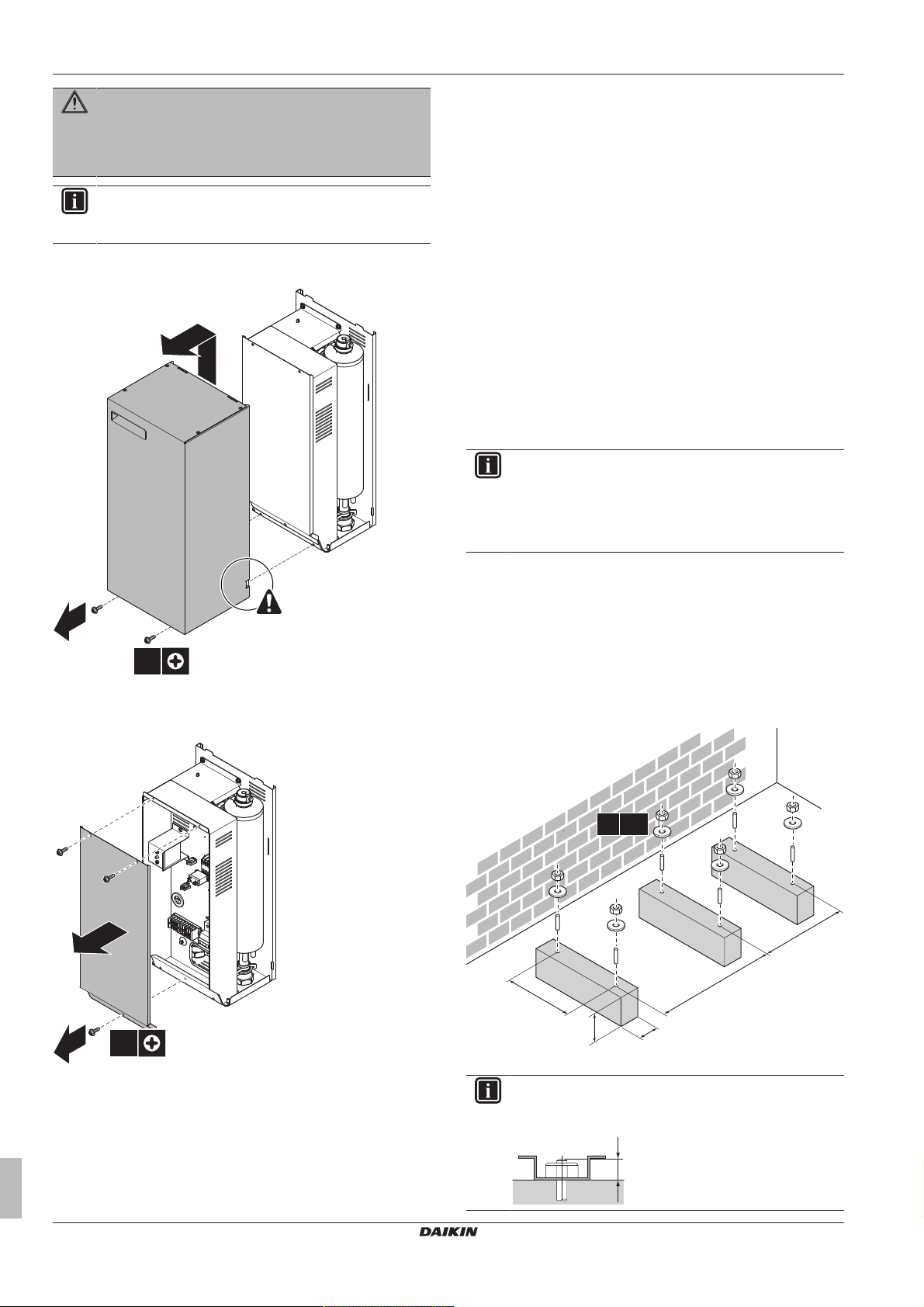 DAIKIN