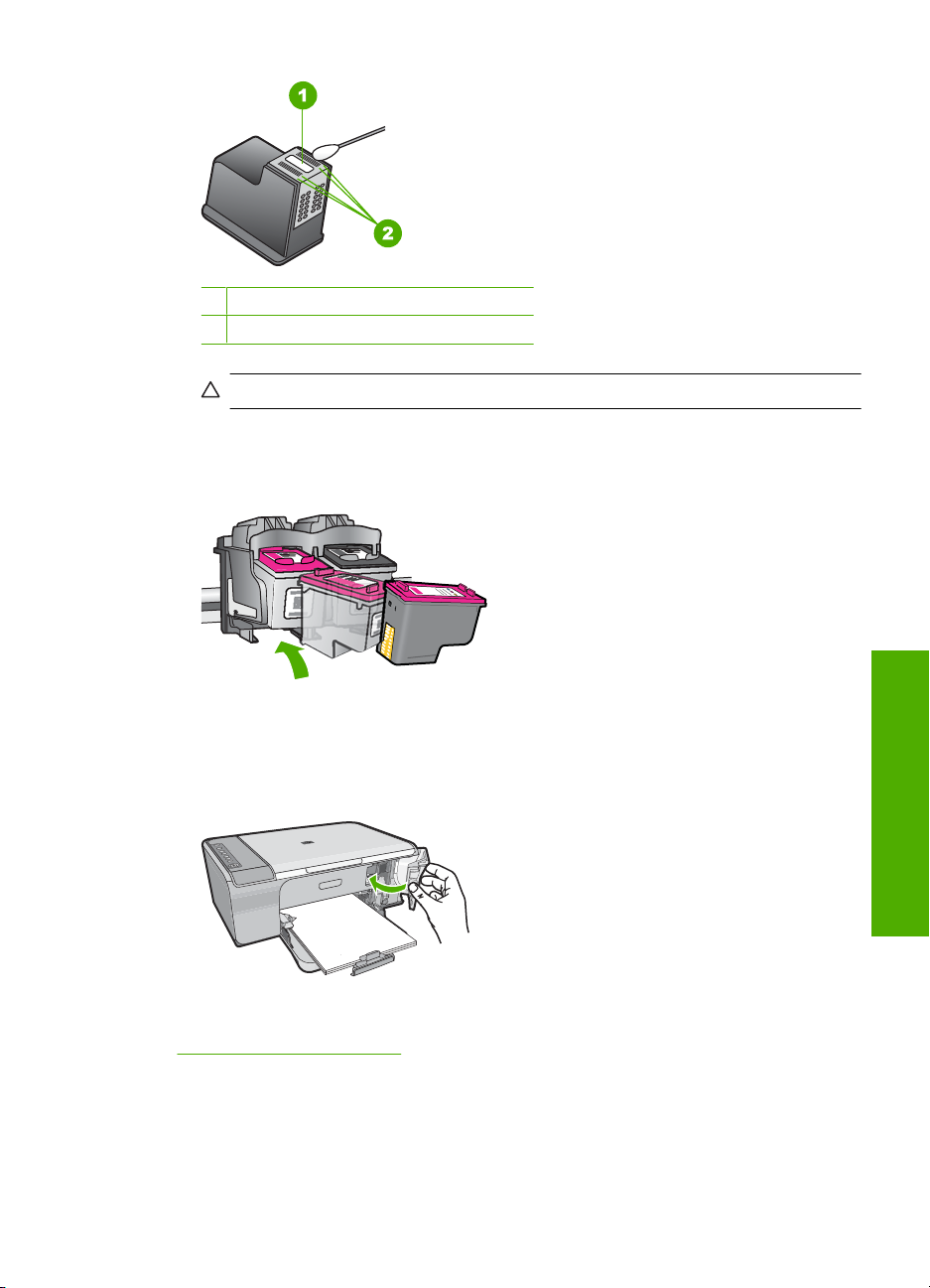 1

2