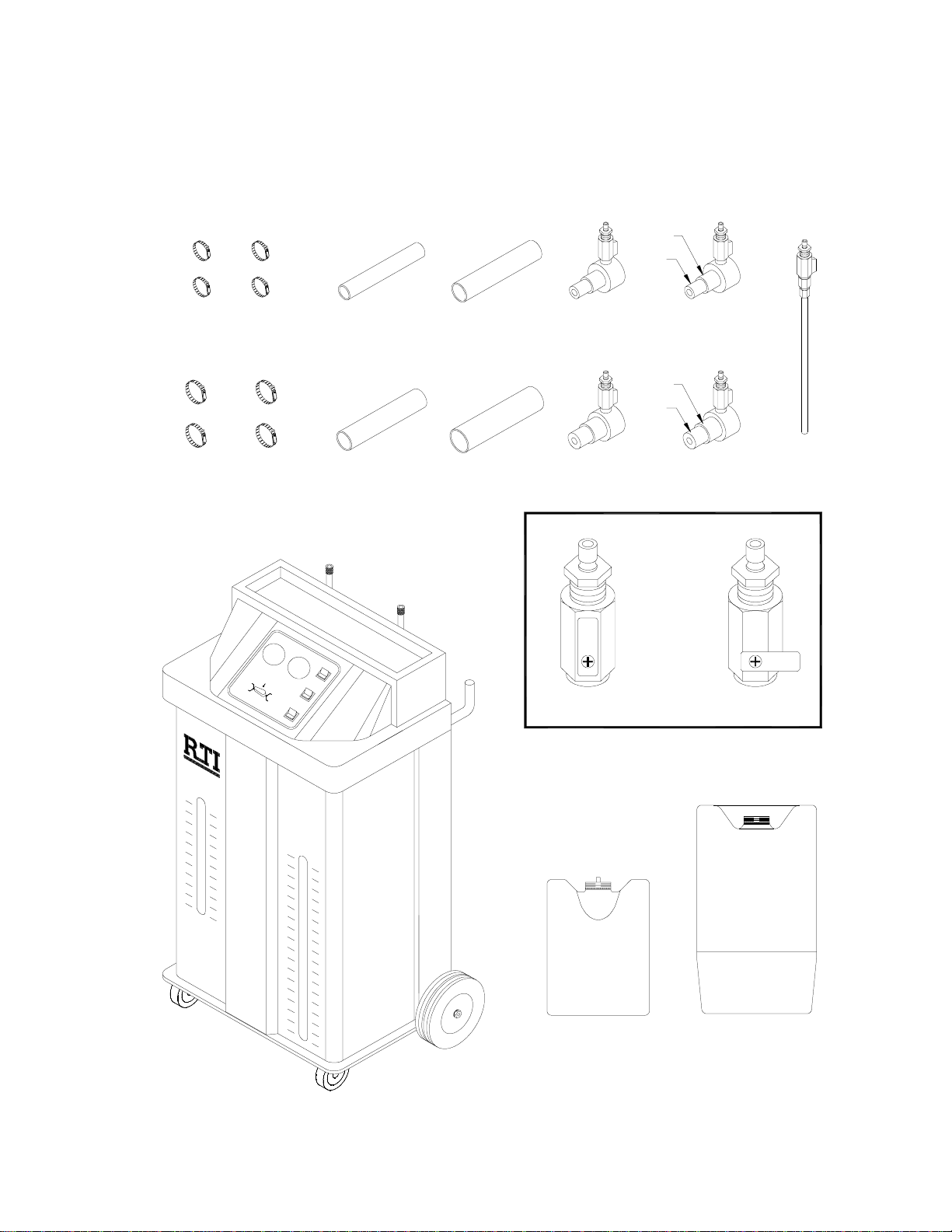 RTI