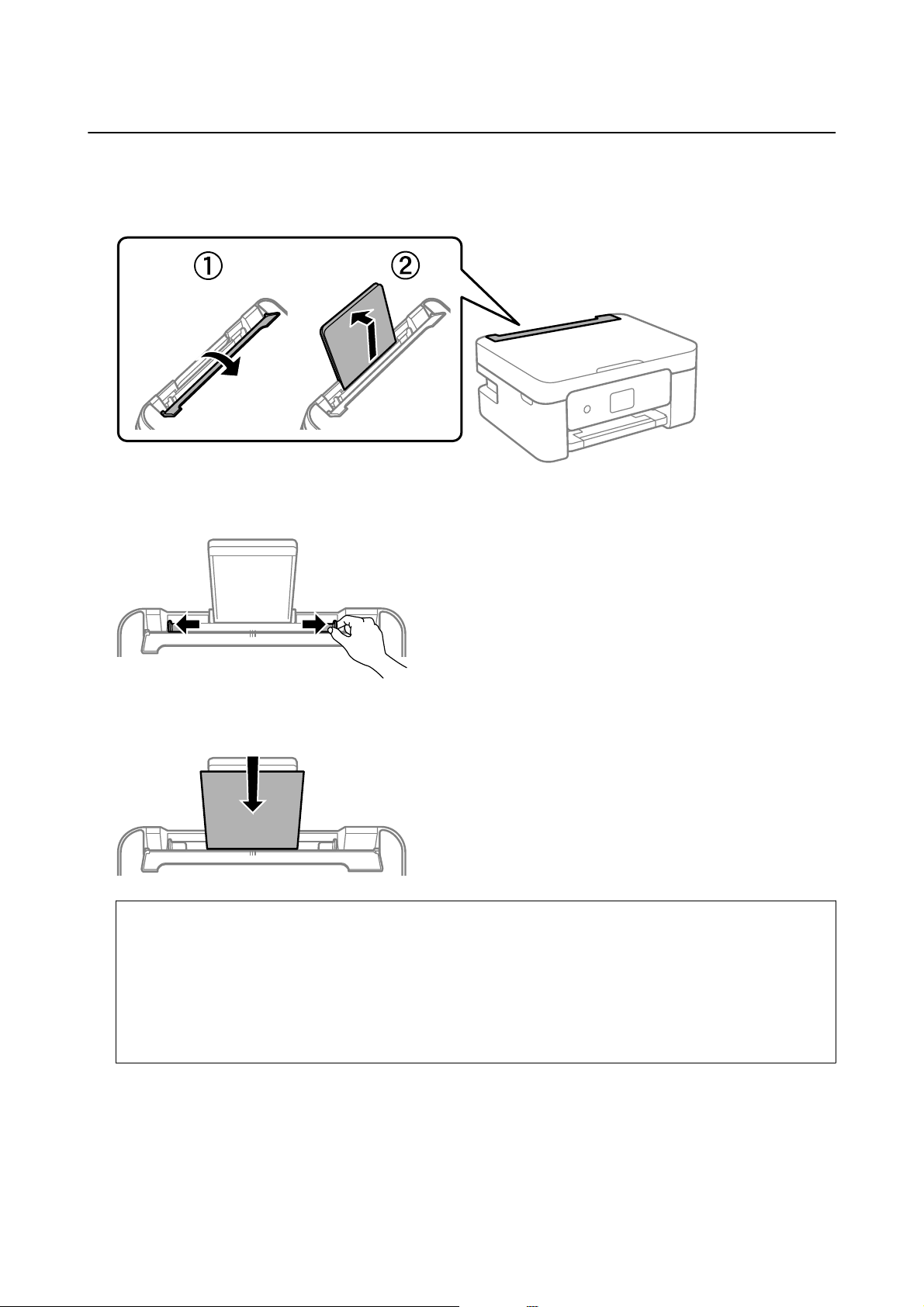 ①

②