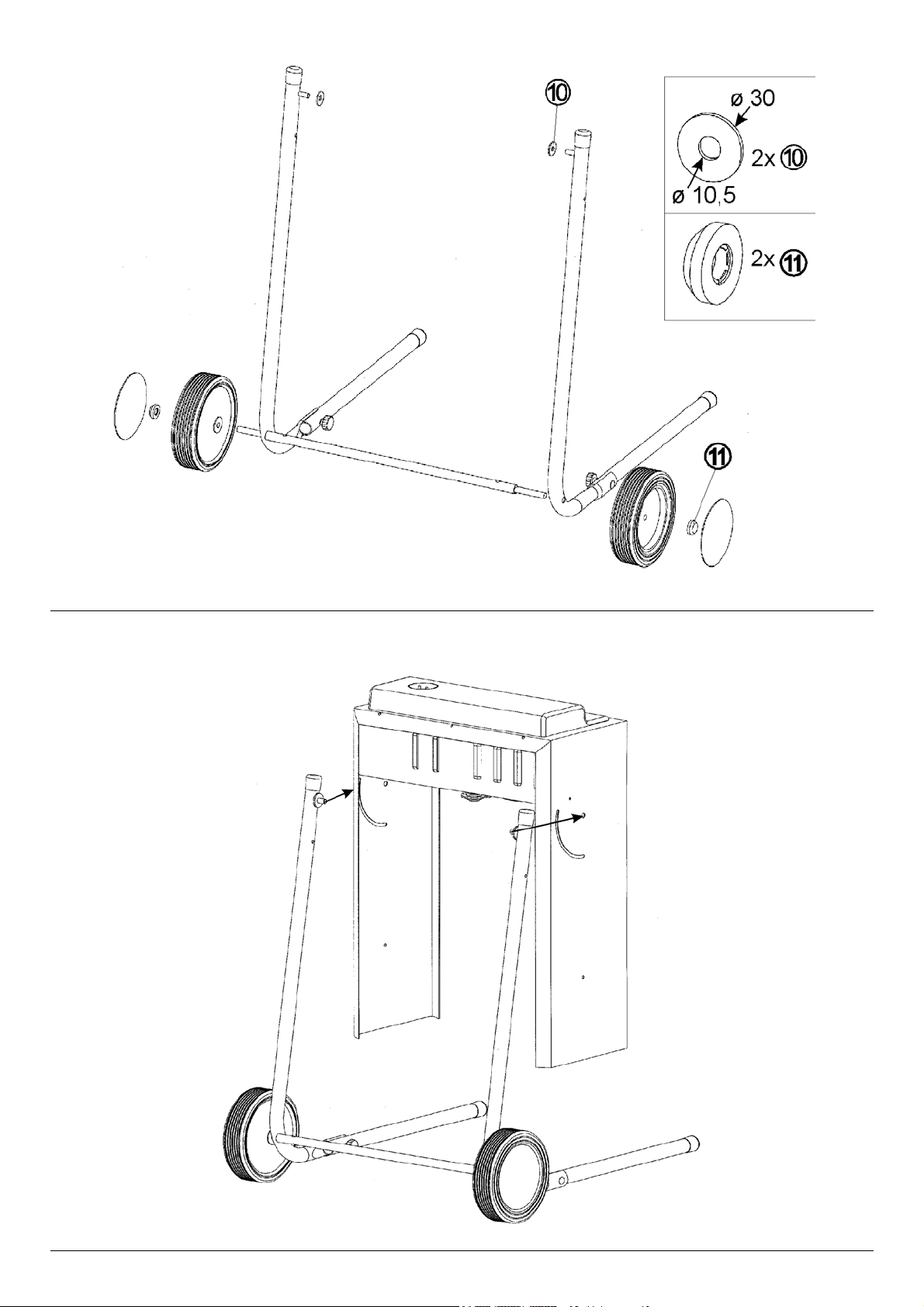 10

ø 30

2x 10

ø 10,5

2x 11

11