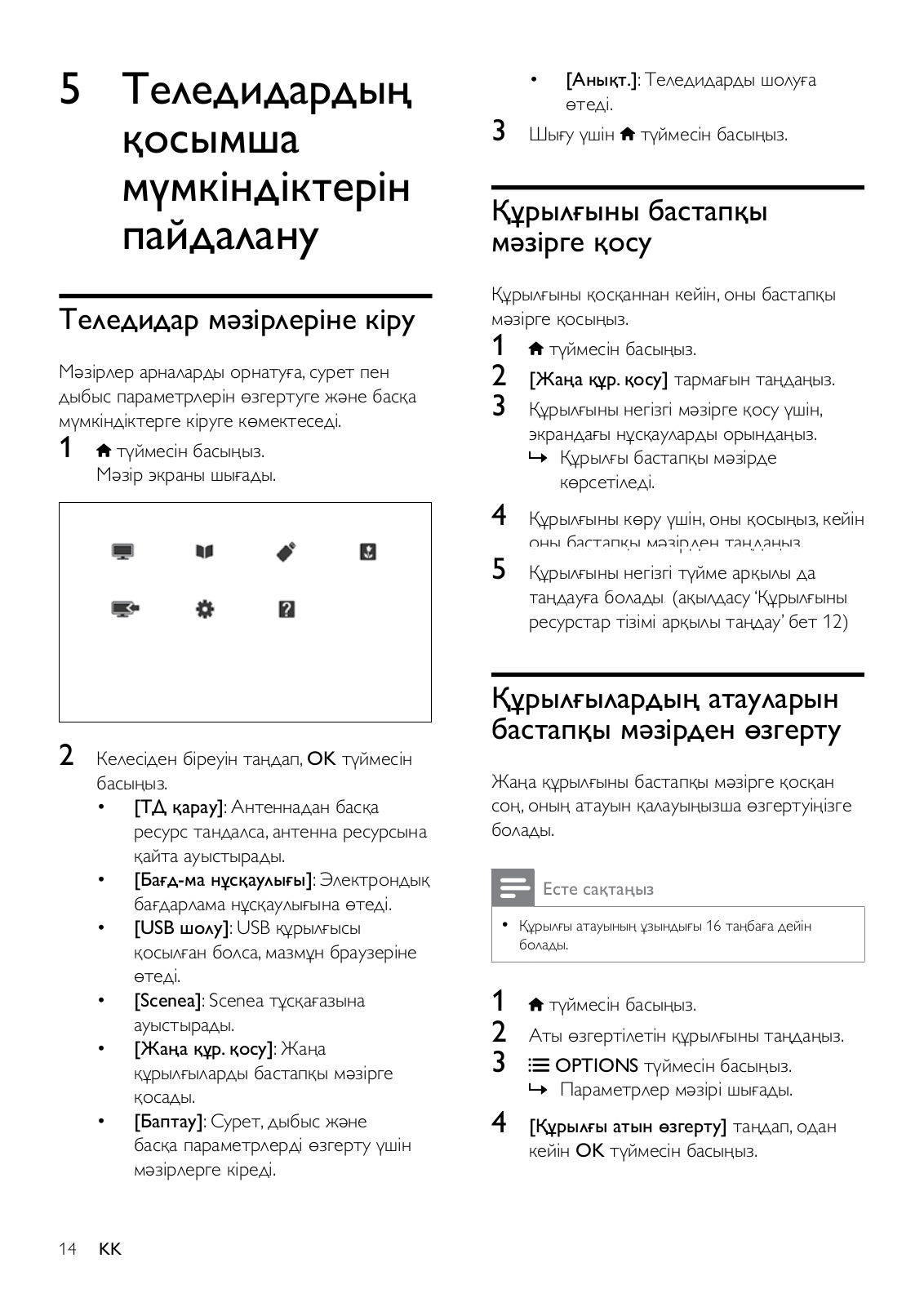 5 Теледидардың қосымша мүмкіндіктерін пайдалану

Теледидар мәзірлеріне кіру

Мәзірлер арналарды орнатуға, сурет пен дыбыс параметрлерін өзгертуге және басқа мүмкіндіктерге кіруге көмектеседі.

1 түймесін басыңыз.
Мәзір экраны шығады.

2 Келесіден біреуін таңдап, OK түймесін басыңыз.

• [ТД қарау]: Антеннадан басқа ресурс тандалса, антенна ресурсына қайта ауыстырады.
• [Бағд-ма нұсқаулығы]: Электрондық бағдарлама нұсқаулығына өтеді.
• [USB шолу]: USB құрылғысы қосылған болса, мазмұн браузеріне өтеді.
• [Scenea]: Scenea тұсқағазына ауыстырады.
• [Жаңа құр. қосу]: Жаңа құрылғыларды бастапқы мәзірге қосады.
• [Баптау]: Сурет, дыбыс және басқа параметрлерді өзгерту үшін мәзірлерге кіреді.
• [Анықт.]: Теледидарды шолуға өтеді.

3 Шығу үшін түймесін басыңыз.

Құрылғыны бастапқы мәзірге қосу

Құрылғыны қосқаннан кейін, оны бастапқы мәзірге қосыңыз.

1 түймесін басыңыз.
2 [Жаңа құр. қосу] тармағын таңдаңыз.
3 Құрылғыны негізгі мәзірге қосу үшін, экрандағы нұсқауларды орындаңыз.
↳ Құрылғы бастапқы мәзірде көрсетіледі.
4 Құрылғыны көру үшін, оны қосыңыз, кейін оны бастапқы мәзірден таңдаңыз.
5 Құрылғыны негізгі түйме арқылы да таңдауға болады. (ақылдасу 'Құрылғыны ресурстар тізімі арқылы таңдау' бет 12)

Құрылғылардың атауларын бастапқы мәзірден өзгерту

Жаңа құрылғыны бастапқы мәзірге қосқан соң, оның атауын қалауыңызша өзгертуіңізге болады.

Есте сақтаңыз

• Құрылғы атауының ұзындығы 16 таңбаға дейін болады.

1 түймесін басыңыз.
2 Аты өзгертілетін құрылғыны таңдаңыз.
3 OPTIONS түймесін басыңыз.
↳ Параметрлер мәзірі шығады.
4 [Құрылғы атын өзгерту] таңдап, одан кейін OK түймесін басыңыз.

14 KK