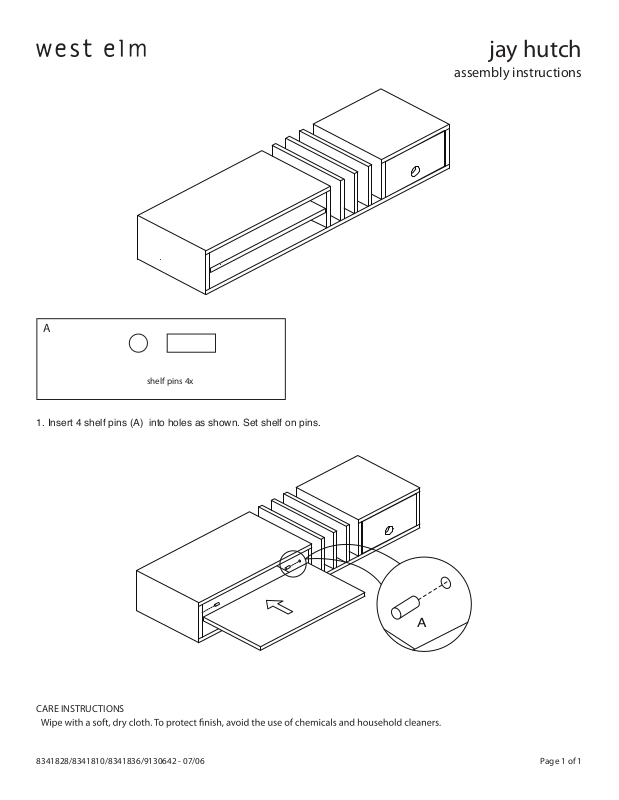 west elm

jay hutch
assembly instructions

A

shelf pins 4x

1. Insert 4 shelf pins (A) into holes as shown. Set shelf on pins.

A

CARE INSTRUCTIONS
Wipe with a soft, dry cloth. To protect finish, avoid the use of chemicals and household cleaners.

8341828/8341810/8341836/9130642 - 07/06

Page 1 of 1