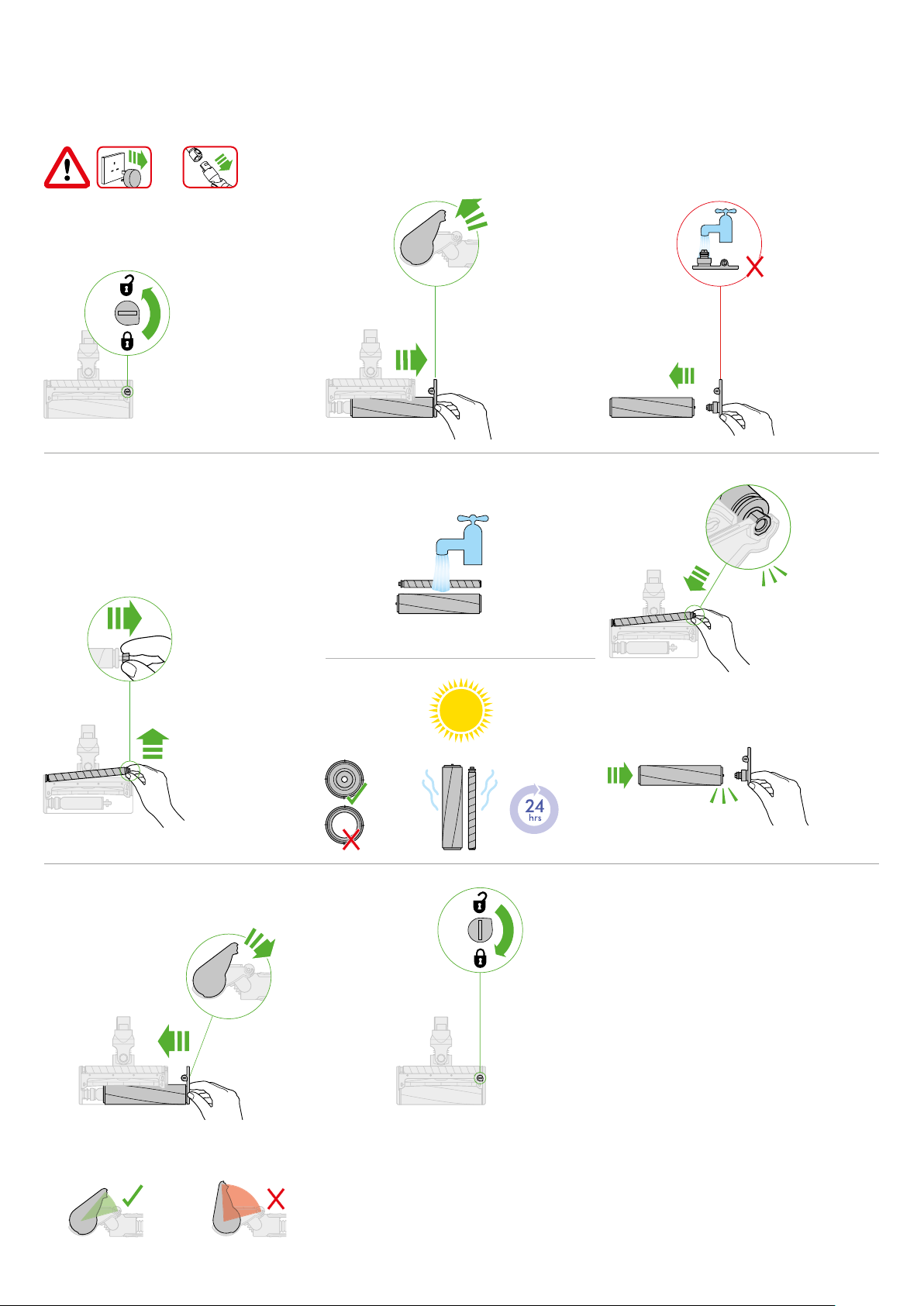 24
hrs