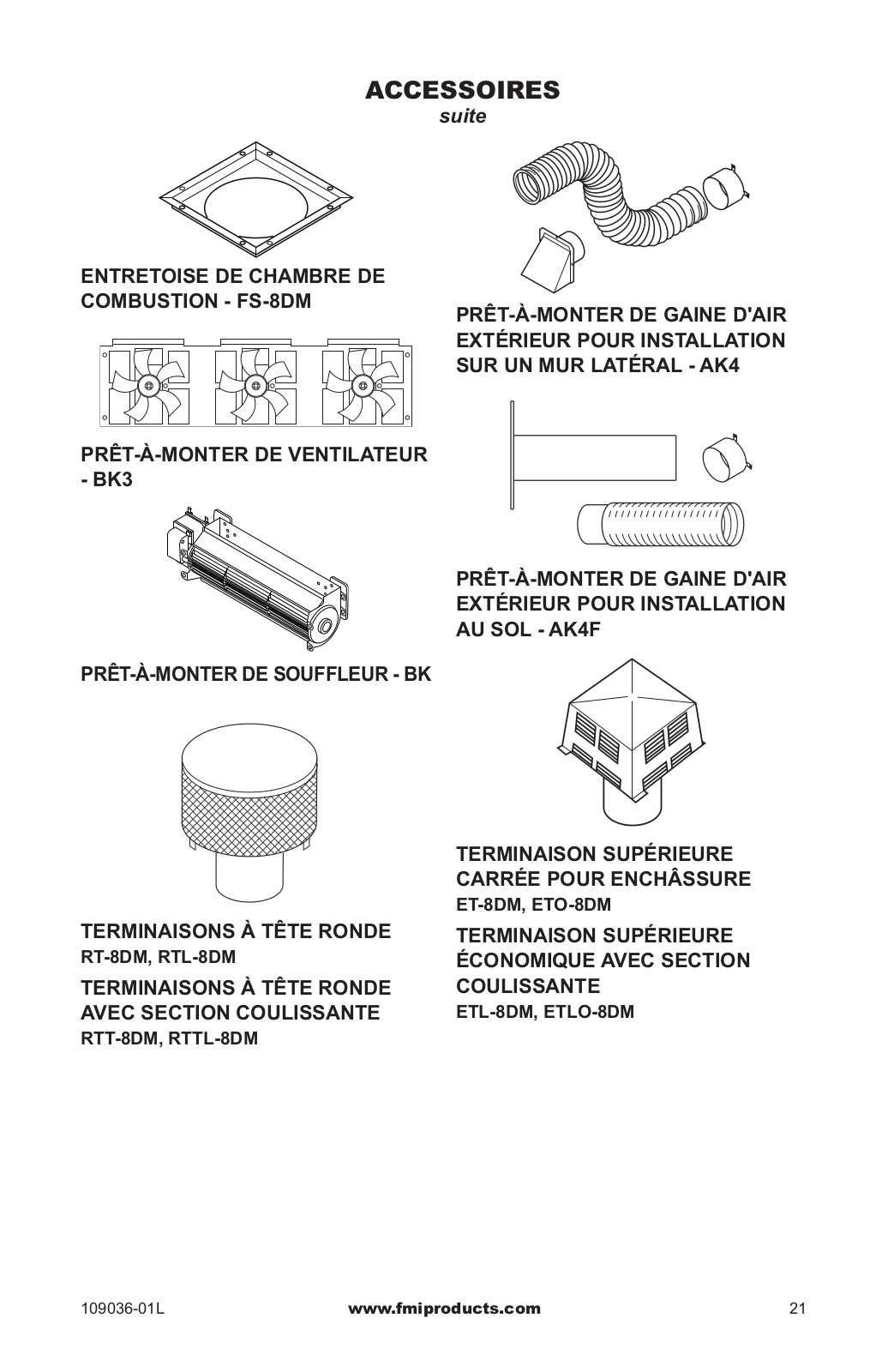 ACCESSOIRES
suite

ENTRETOISE DE CHAMBRE DE COMBUSTION - FS-8DM

PRÊT-À-MONTER DE VENTILATEUR - BK3

PRÊT-À-MONTER DE SOUFFLEUR - BK

TERMINAISONS À TÊTE RONDE
RT-8DM, RTL-8DM

TERMINAISONS À TÊTE RONDE AVEC SECTION COULISSANTE
RTT-8DM, RTTL-8DM

PRÊT-À-MONTER DE GAINE D'AIR EXTÉRIEUR POUR INSTALLATION SUR UN MUR LATÉRAL - AK4

PRÊT-À-MONTER DE GAINE D'AIR EXTÉRIEUR POUR INSTALLATION AU SOL - AK4F

TERMINAISON SUPÉRIEURE CARRÉE POUR ENCHÂSSURE
ET-8DM, ETO-8DM

TERMINAISON SUPÉRIEURE ÉCONOMIQUE AVEC SECTION COULISSANTE
ETL-8DM, ETLO-8DM

109036-01L
www.fmiproducts.com
21