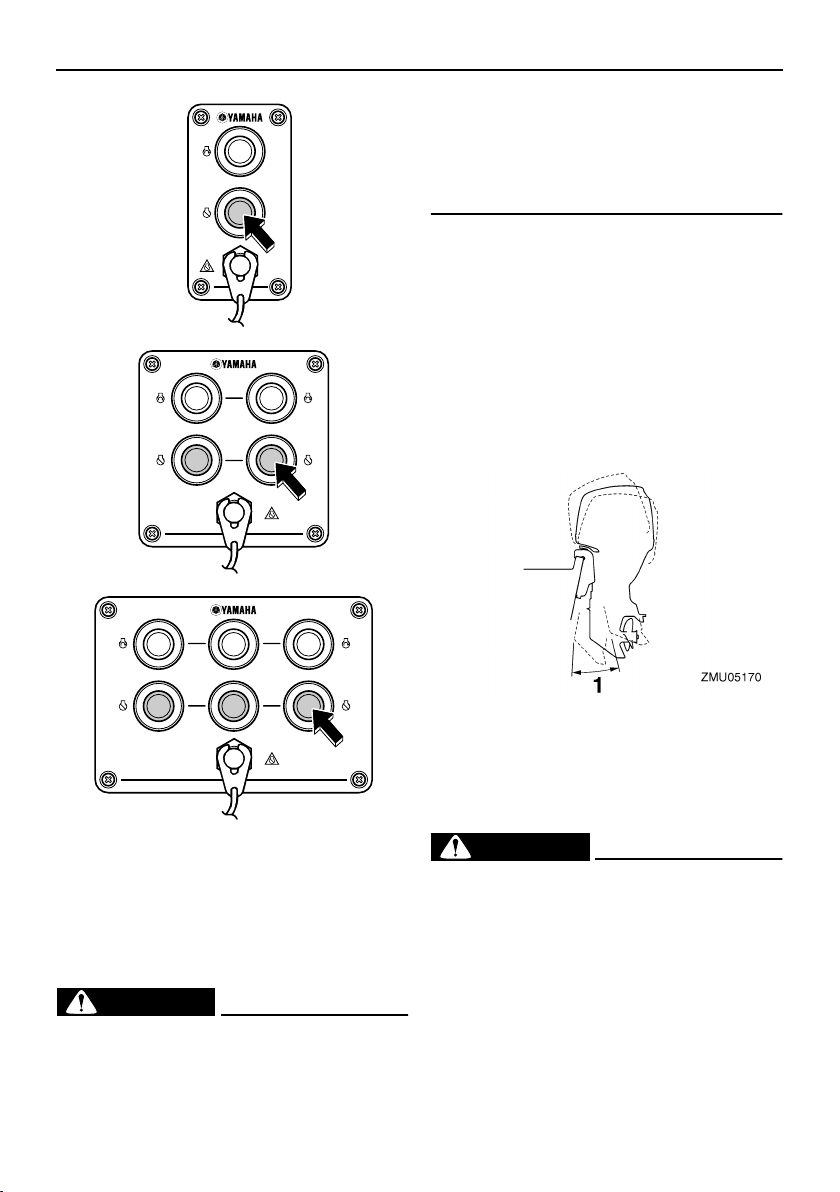 YAMAHA

YAMAHA

YAMAHA

1

ZMU05170