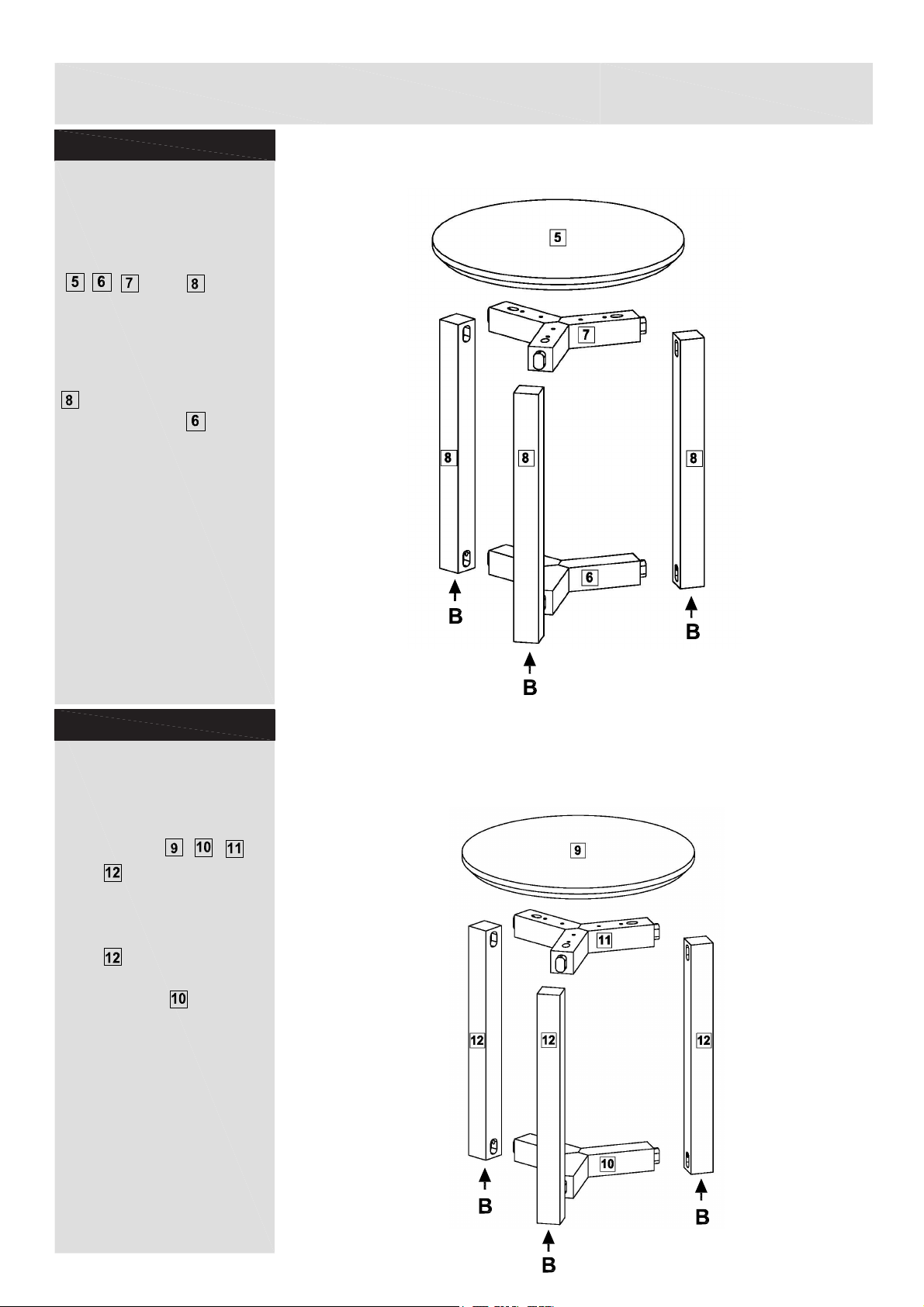 5 6 7 8

8
6

5
7
8 8 8
6
B
B
B

9 10 11
12

12

10

9
11
12 12 12
10
B
B
B