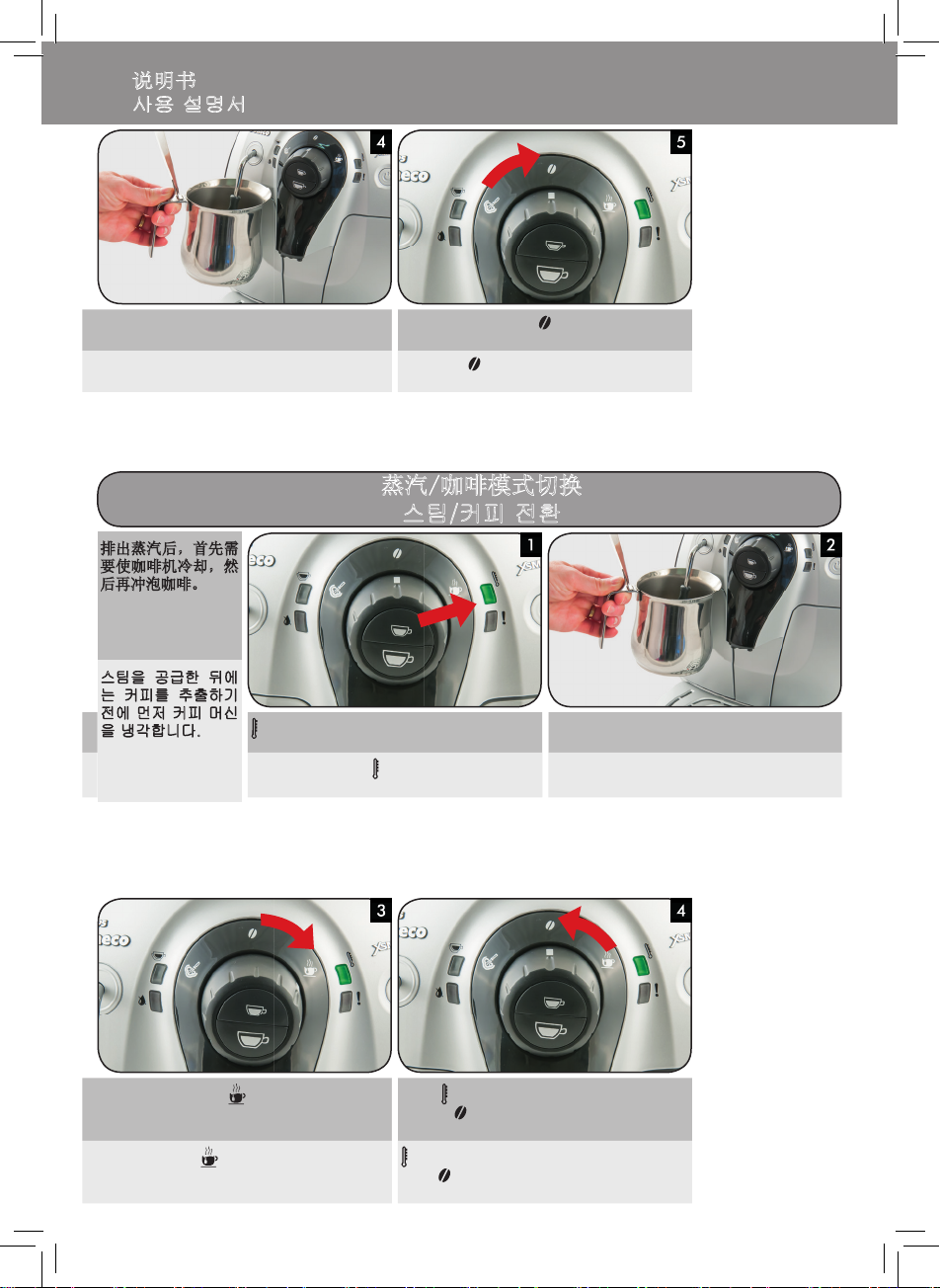 说明书
사용 설명서

4

5

蒸汽/咖啡模式切换
스팀/커피 전환

排出蒸汽后，首先需要使咖啡机冷却，然后再冲泡咖啡。

스팀을 공급한 뒤에는 커피를 추출하기 전에 먼저 커피 머신을 냉각합니다.

1

2

3

4