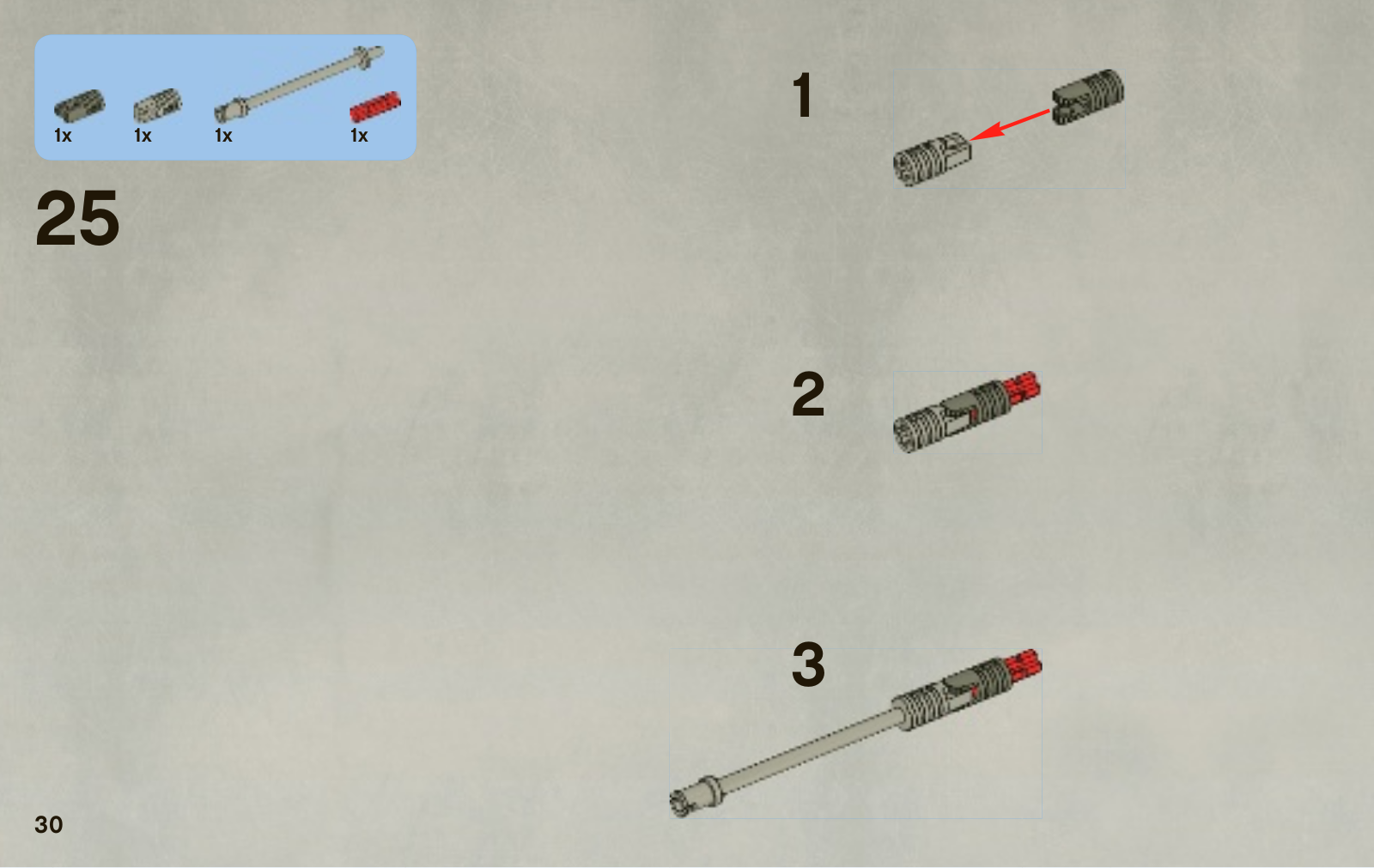 1x 1x 1x 1x

25

1

2

3

30