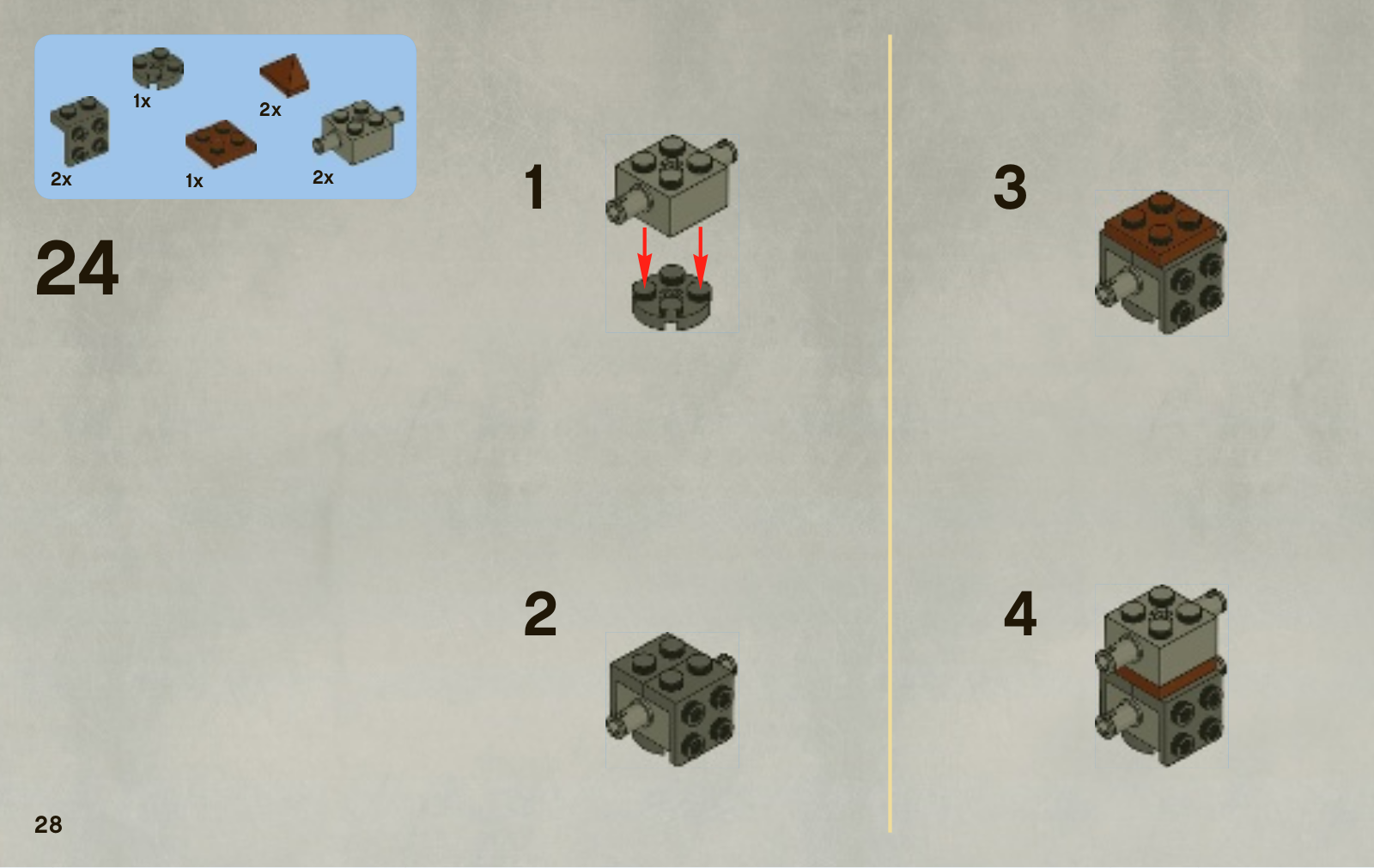 1x
2x
2x
1x
2x

24

1

2

3

4

28