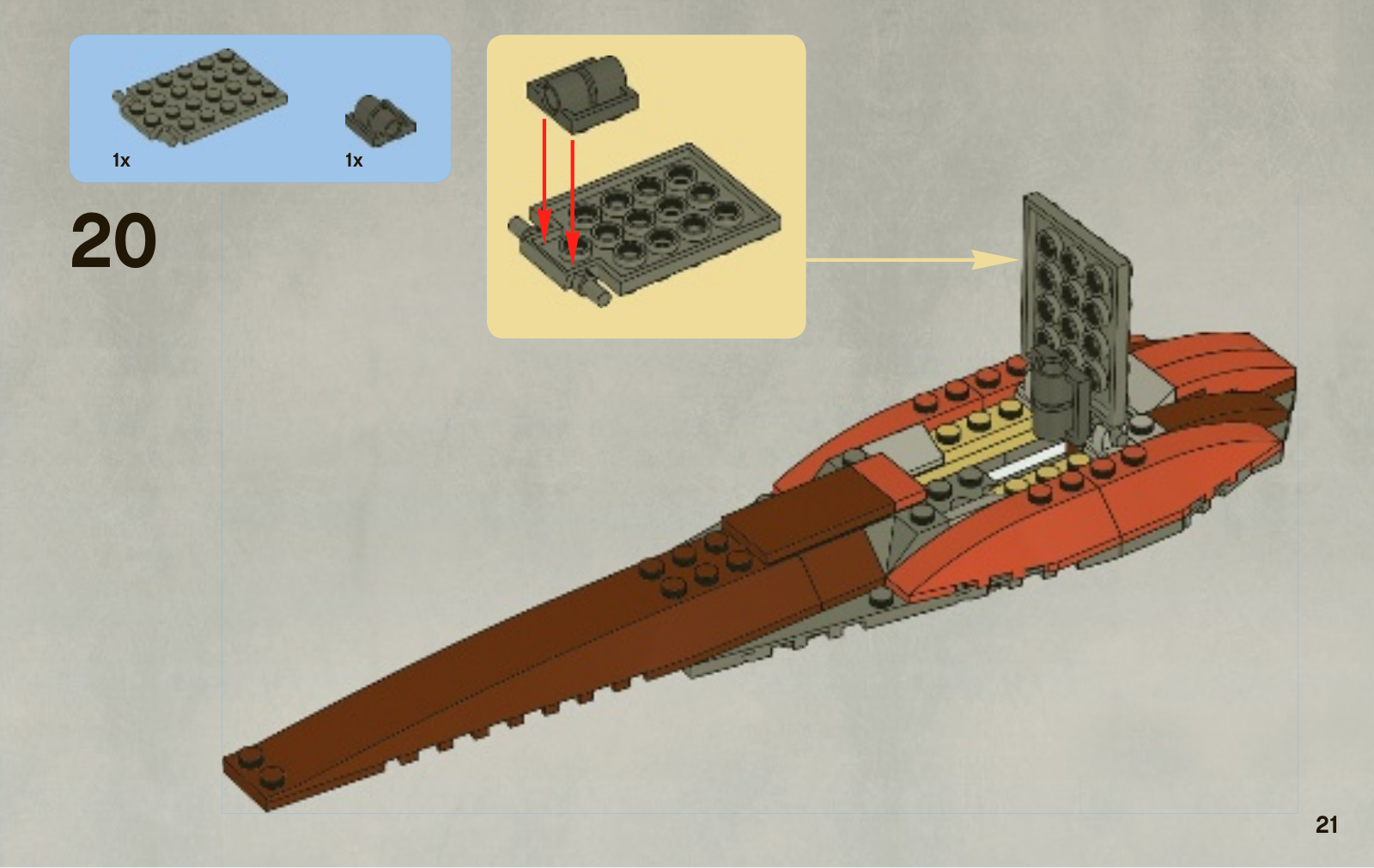 1x
1x

20

21