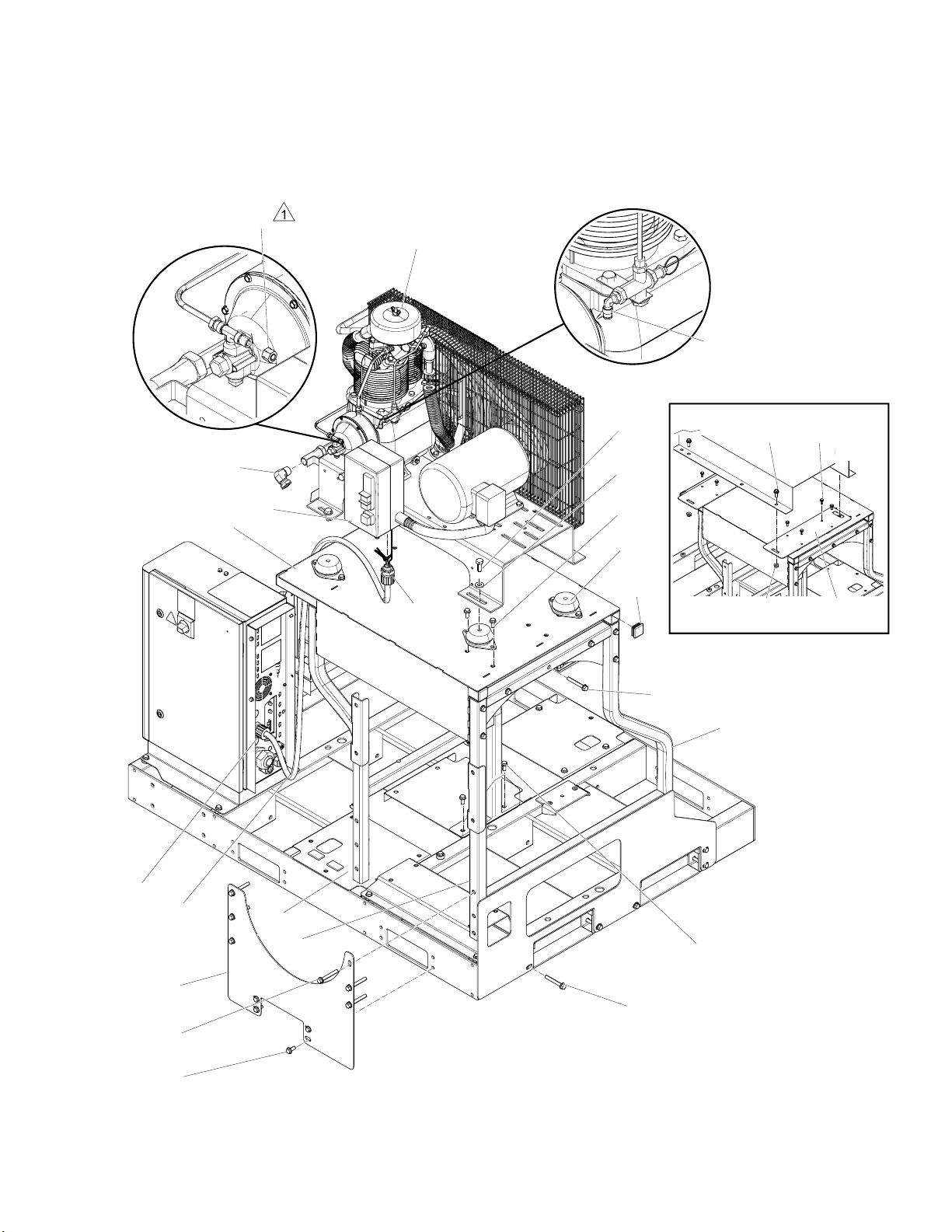 1