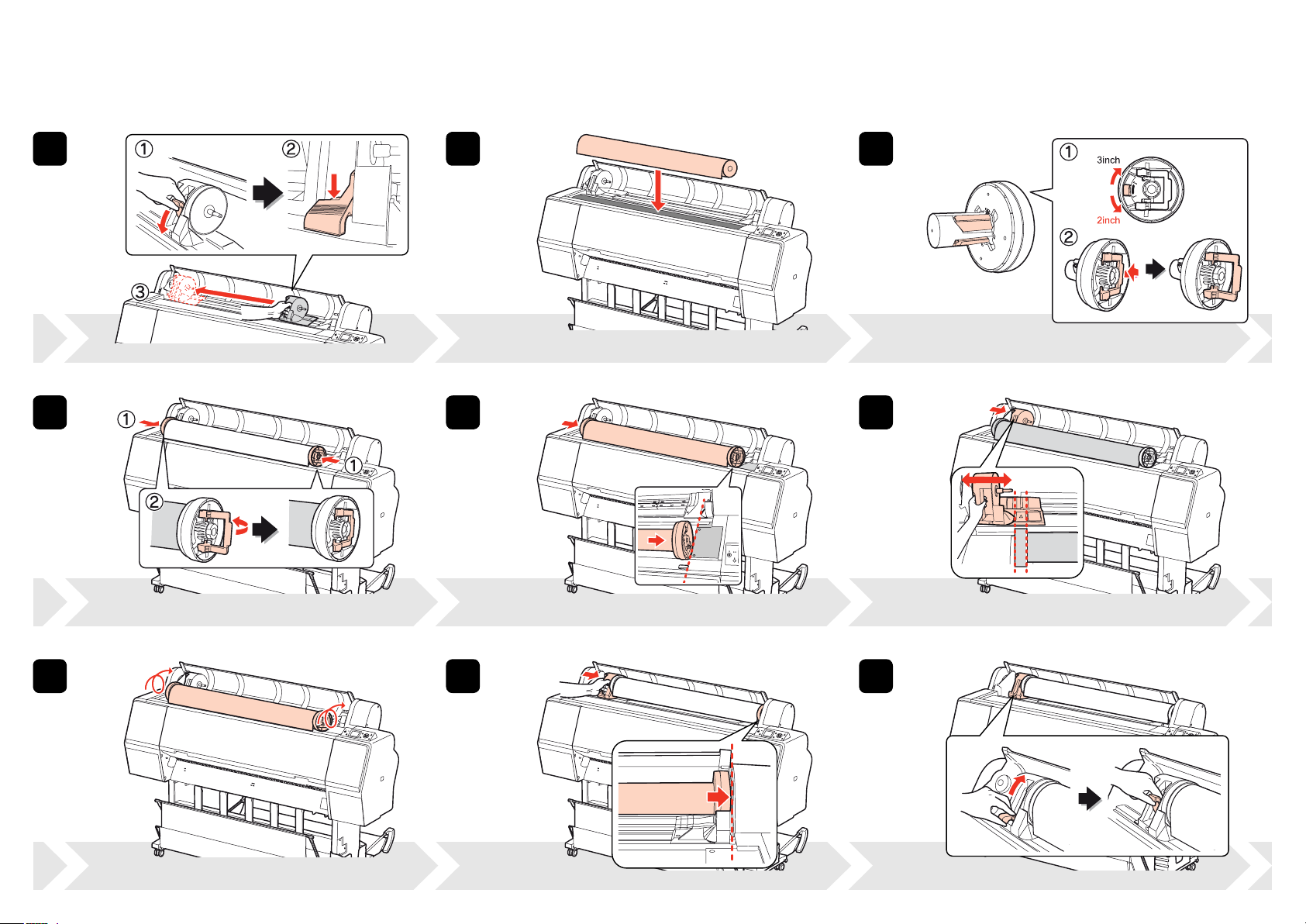 ①
②
③

①
3inch
2inch
②

①
①
②