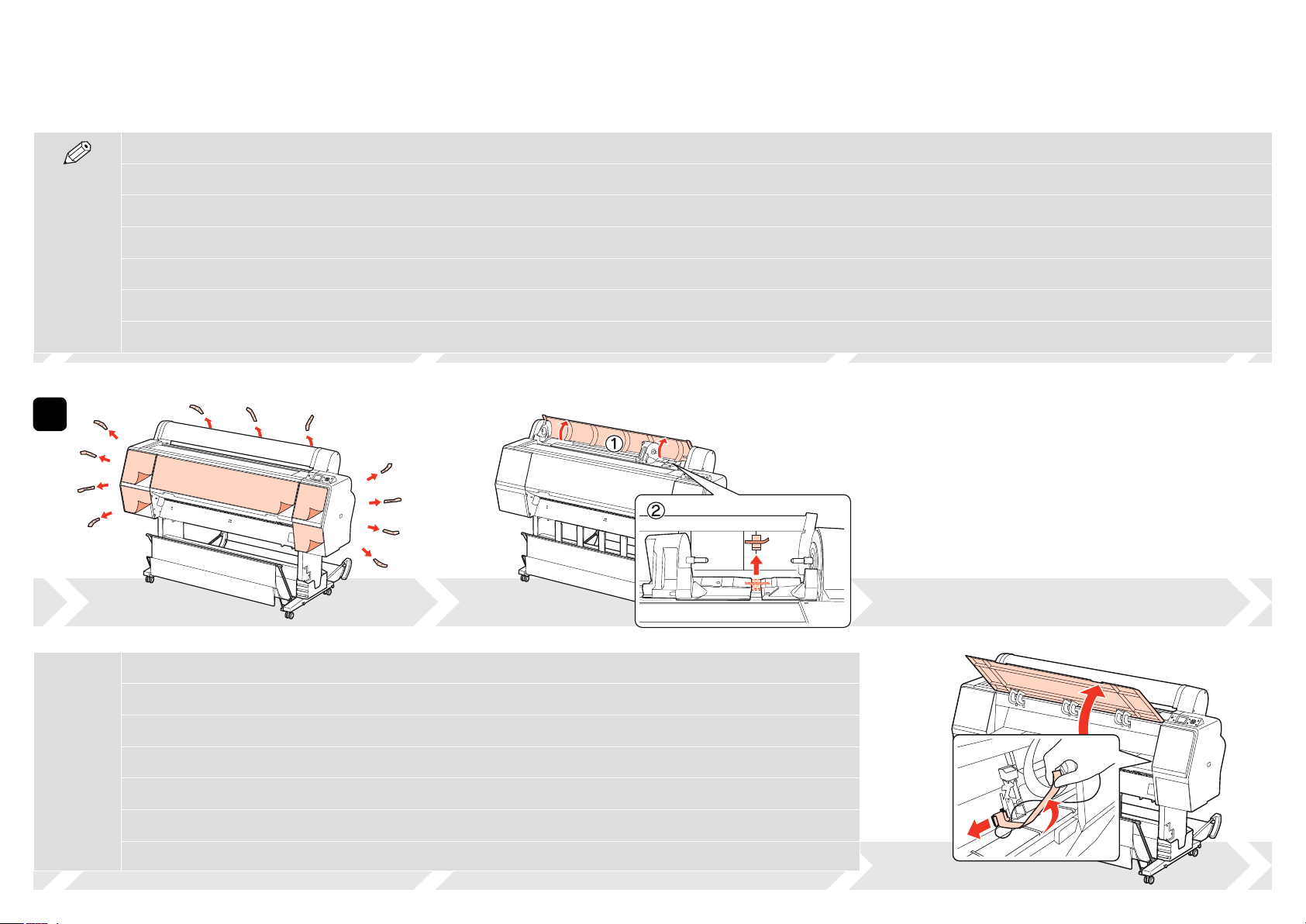 ① ②