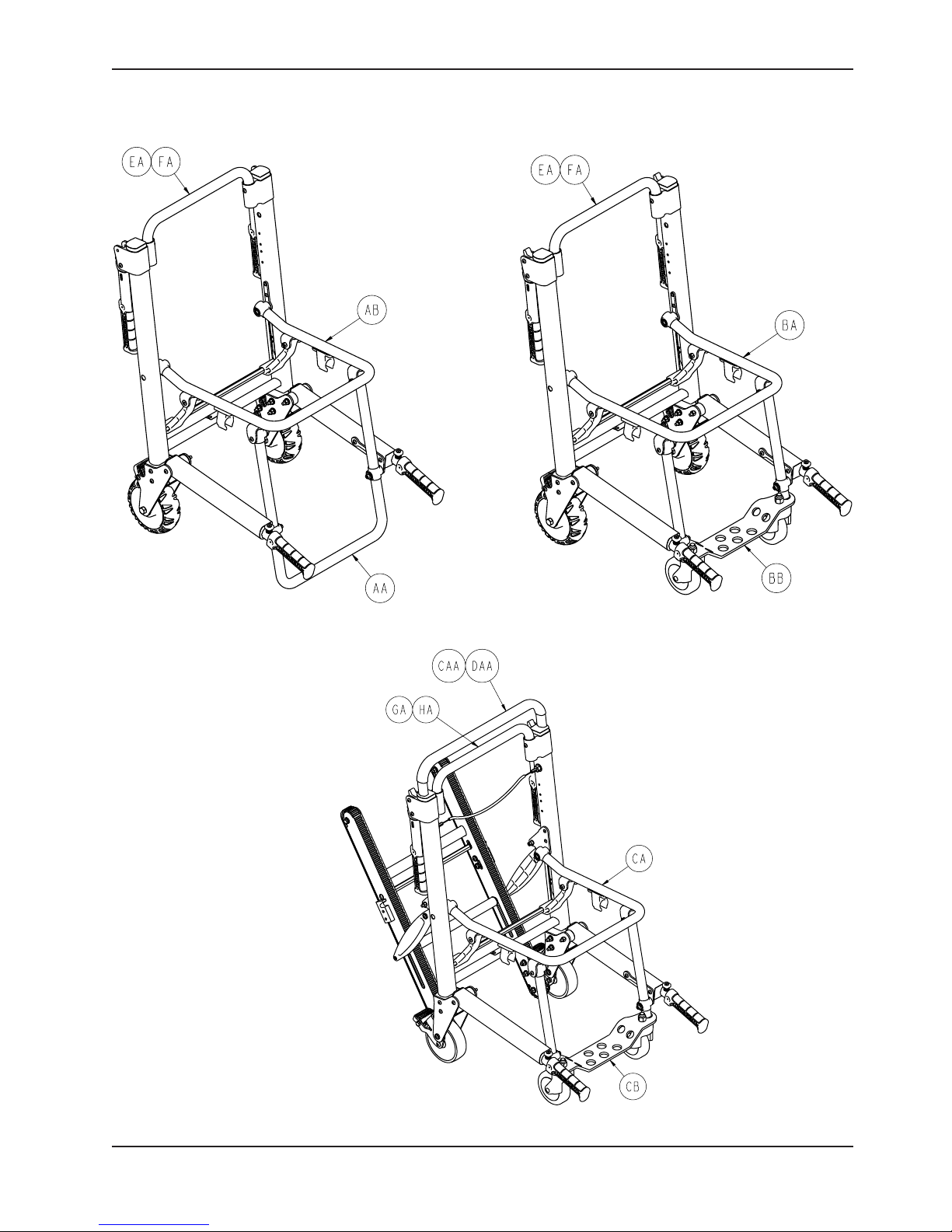 EA
FA
AB
AA
EA
FA
BA
BB
CAA
DAA
GA
HA
CA
CB